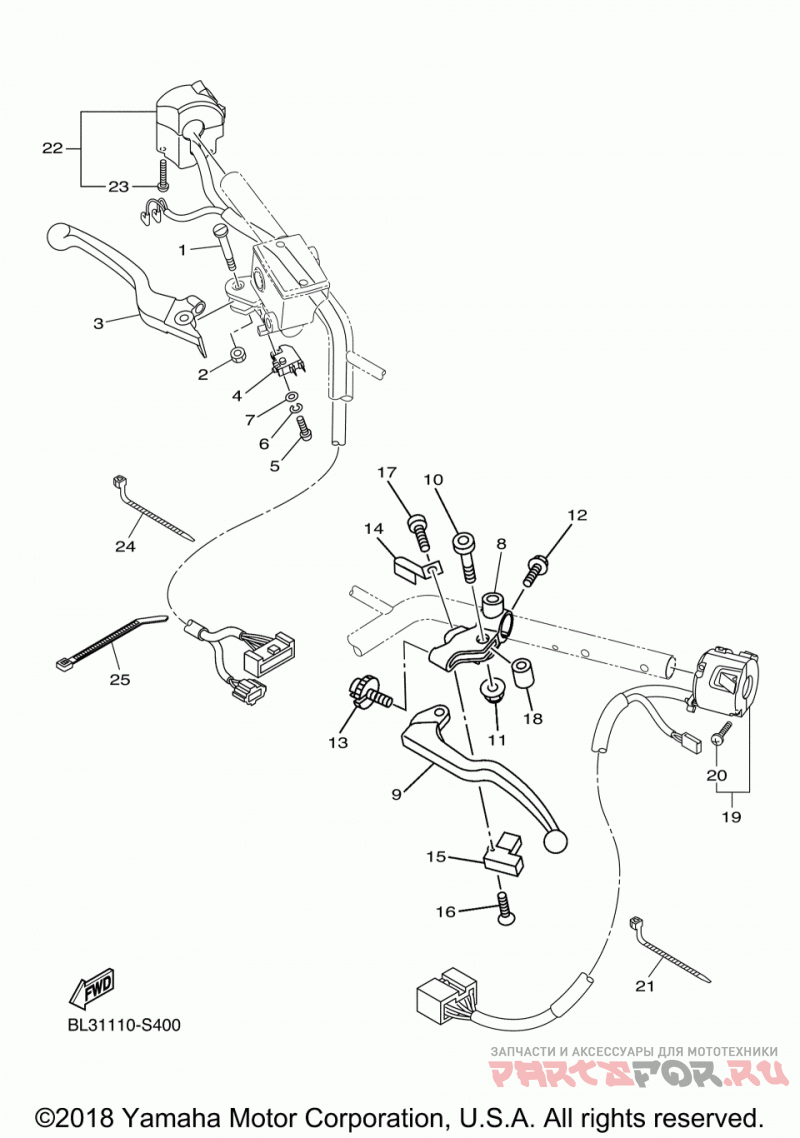 22
23
1
3
2
4
7
6
5
24
25
17
10
14
8
12
13
11
18
9
20
19
15
16
21
FWD
BL31110-S400
ЗАПЧАСТИ И АКСЕССУАРЫ ДЛЯ МОТОТЕХНИКИ
PARTSFOR.RU
©2018 Yamaha Motor Corporation, U.S.A. All rights reserved.