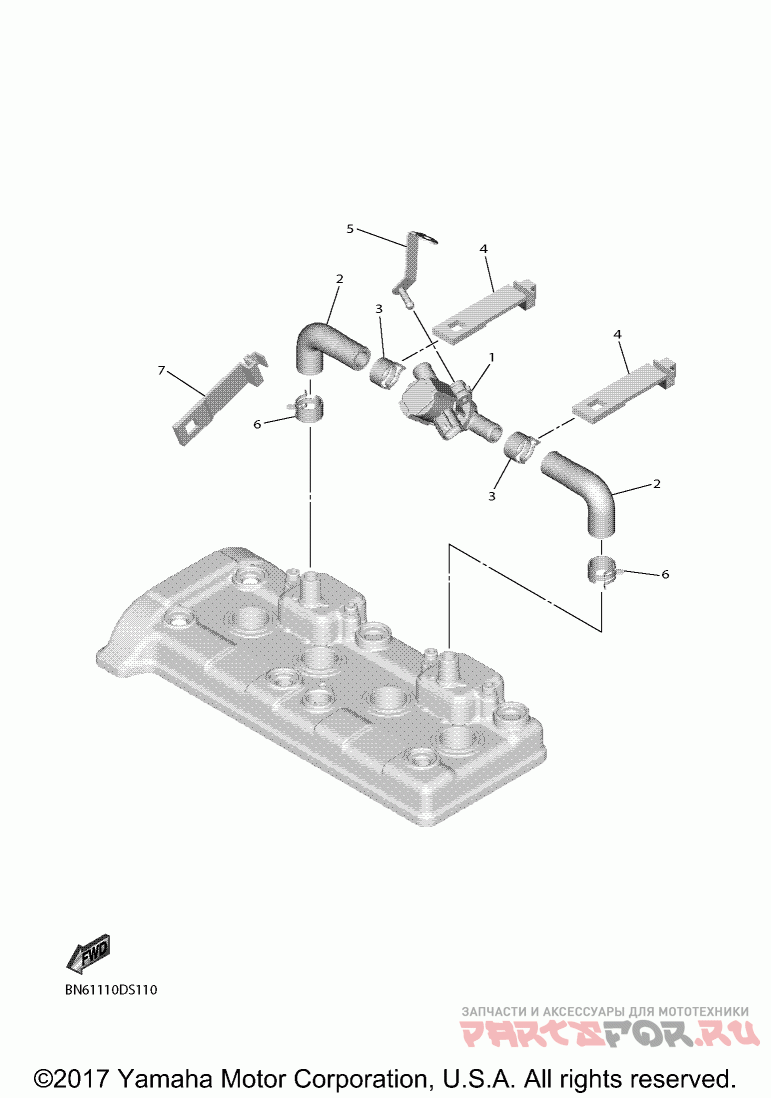 5
4
2
3
1
4
7
6
3
2
6
FWD
BN61110DS110
ЗАПЧАСТИ И АКСЕССУАРЫ ДЛЯ МОТОТЕХНИКИ
PARTSFOR.RU
©2017 Yamaha Motor Corporation, U.S.A. All rights reserved.