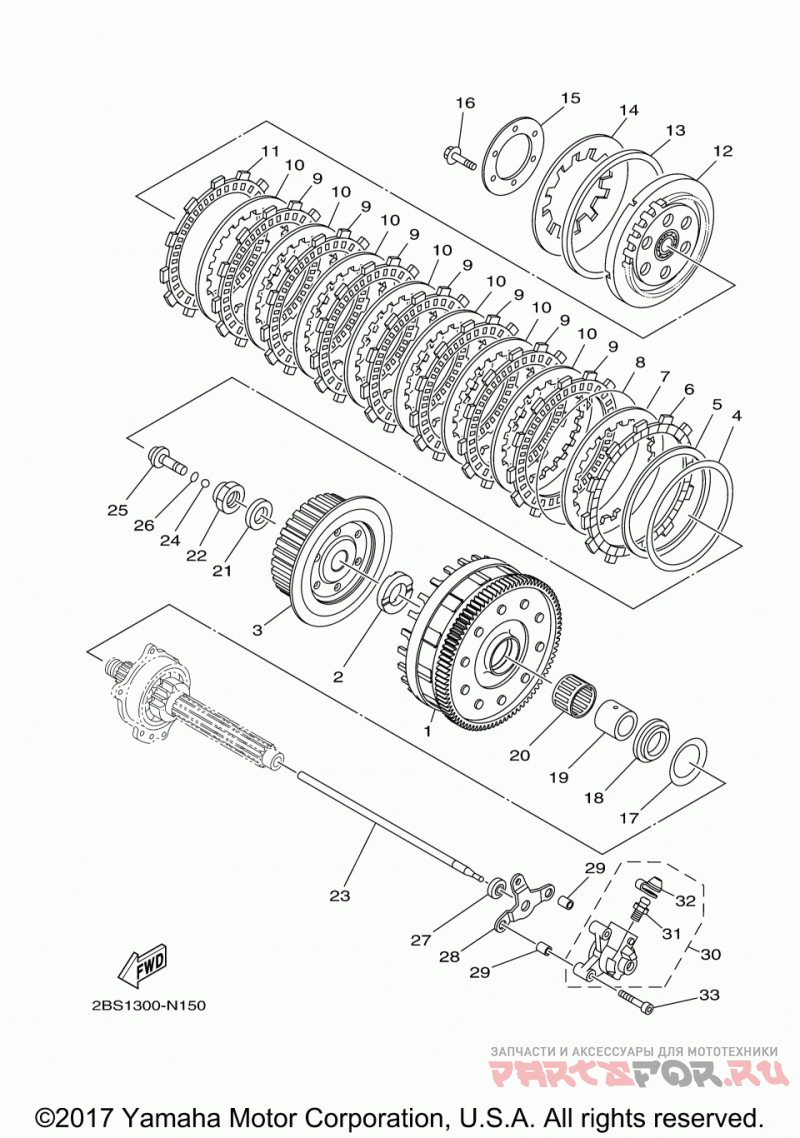 16
15
14
13
12
11
10
9
10
9
10
9
10
9
10
9
10
9
10
9
8
7
6
5
4
25
26
24
22
21
3
2
1
20
19
18
17
23
29
32
31
30
27
28
29
33
FWD
2BS1300-N150

ЗАПЧАСТИ И АКСЕССУАРЫ ДЛЯ МОТОТЕХНИКИ
PARTSFOR.RU

©2017 Yamaha Motor Corporation, U.S.A. All rights reserved.