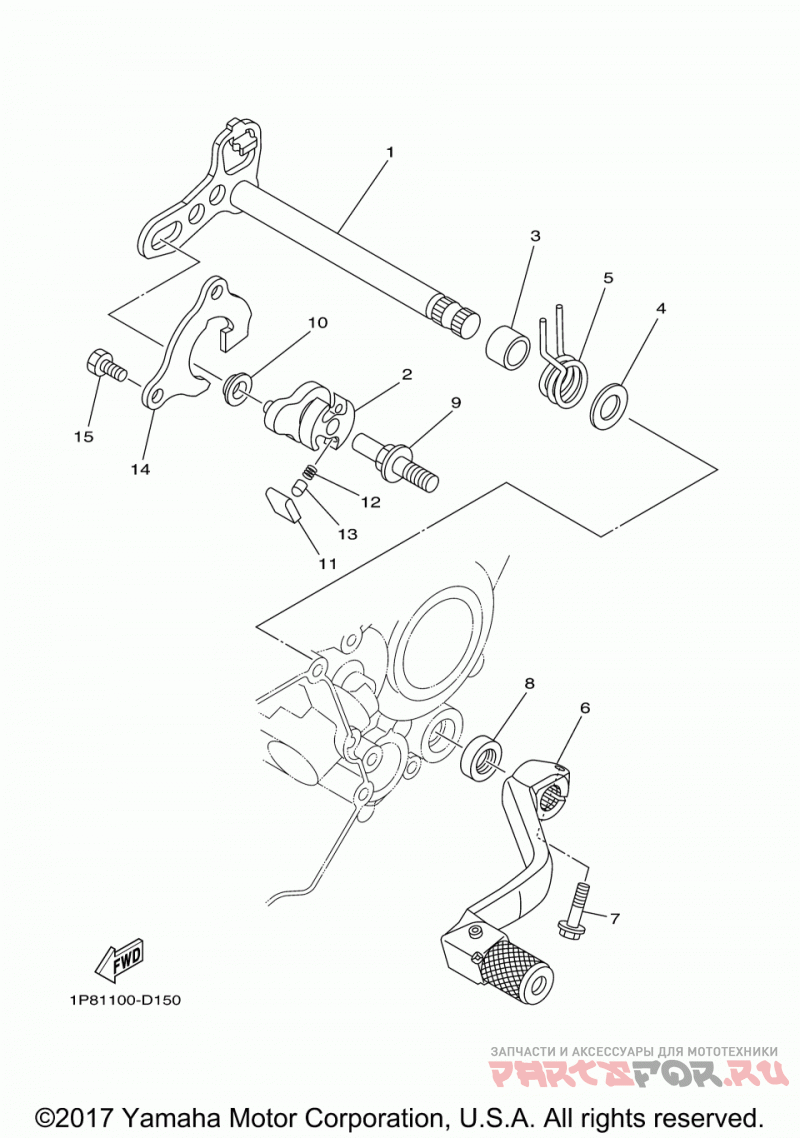 1
3
5
4
10
2
9
15
14
12
13
11
8
6
7
FWD
1P81100-D150
ЗАПЧАСТИ И АКСЕССУАРЫ ДЛЯ МОТОТЕХНИКИ
PARTSFOR.RU
©2017 Yamaha Motor Corporation, U.S.A. All rights reserved.