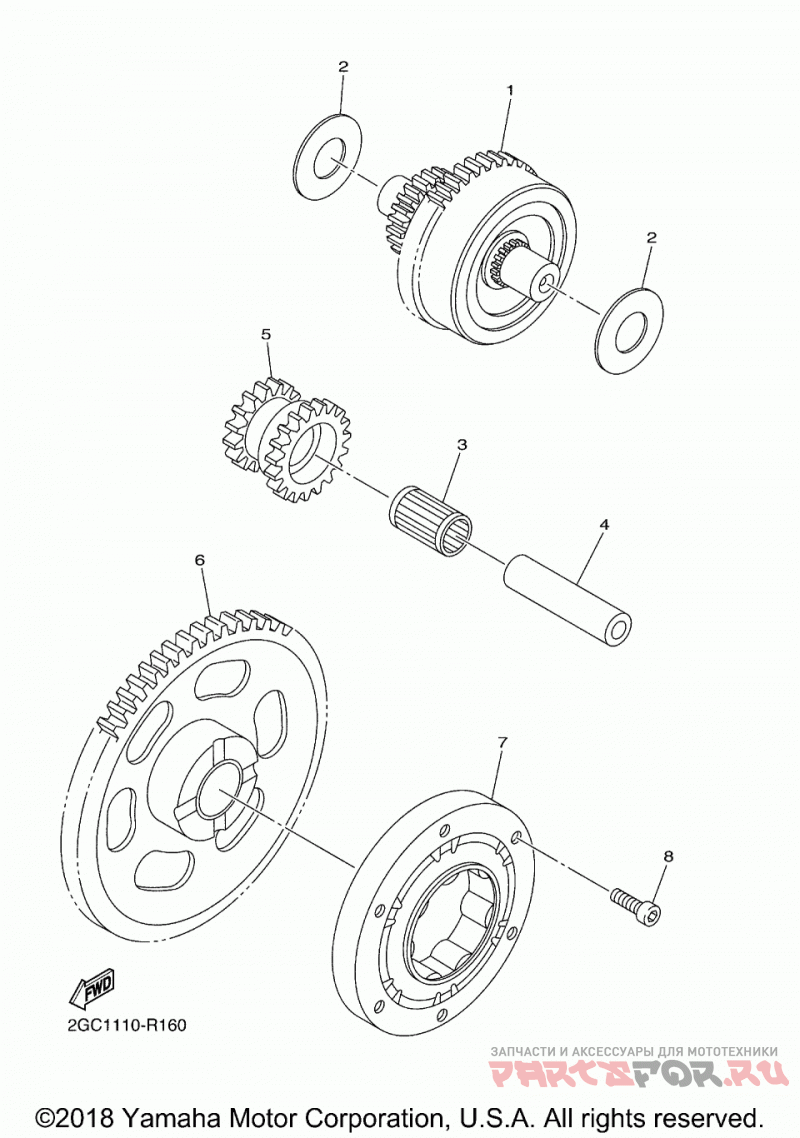 2

1

2

5

3

4

6

7

8

FWD

2GC1110-R160

ЗАПЧАСТИ И АКСЕССУАРЫ ДЛЯ МОТОТЕХНИКИ
PARTSFOR.RU

©2018 Yamaha Motor Corporation, U.S.A. All rights reserved.