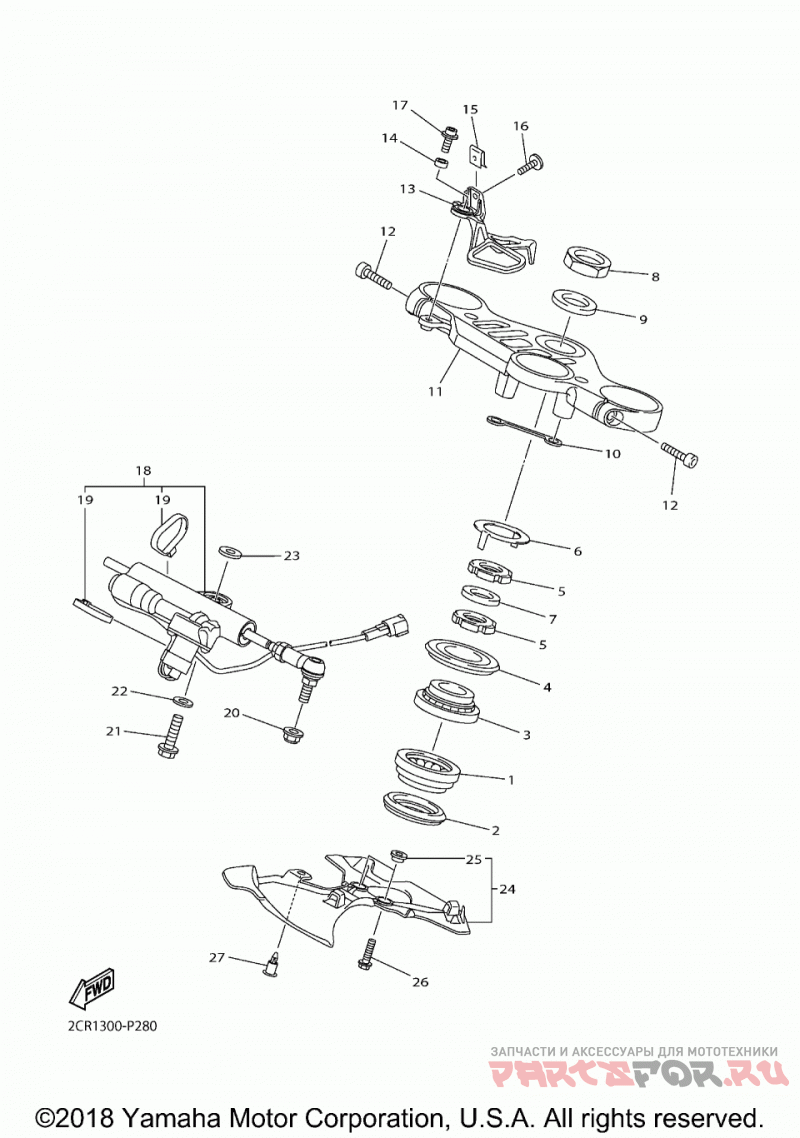 17
15
16
14
13
12
8
9
11
10
12
18
19
19
23
6
5
7
5
4
22
20
21
3
1
2
25
24
27
26
FWD
2CR1300-P280

ЗАПЧАСТИ И АКСЕССУАРЫ ДЛЯ МОТОТЕХНИКИ
PARTSFOR.RU

©2018 Yamaha Motor Corporation, U.S.A. All rights reserved.