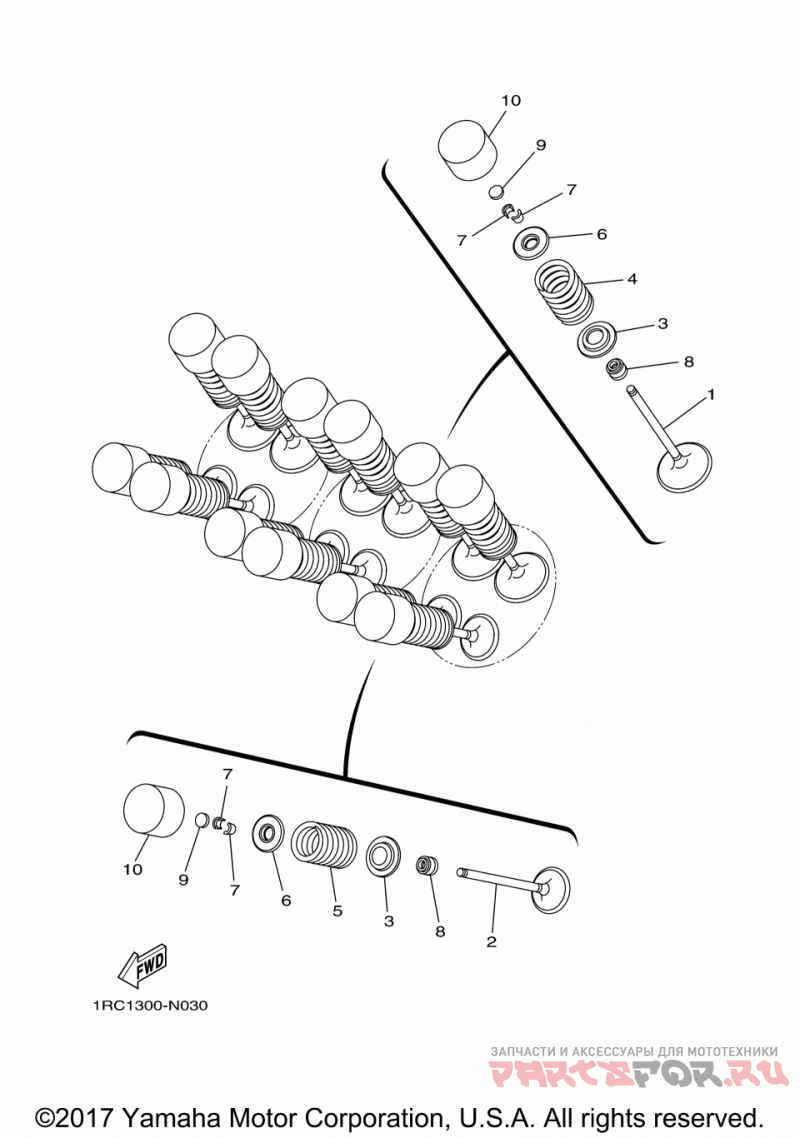 10
9
7
7
6
4
3
8
1

7
10
9
7
6
5
3
8
2

FWD

1RC1300-N030

ЗАПЧАСТИ И АКСЕССУАРЫ ДЛЯ МОТОТЕХНИКИ
PARTSFOR.RU

©2017 Yamaha Motor Corporation, U.S.A. All rights reserved.