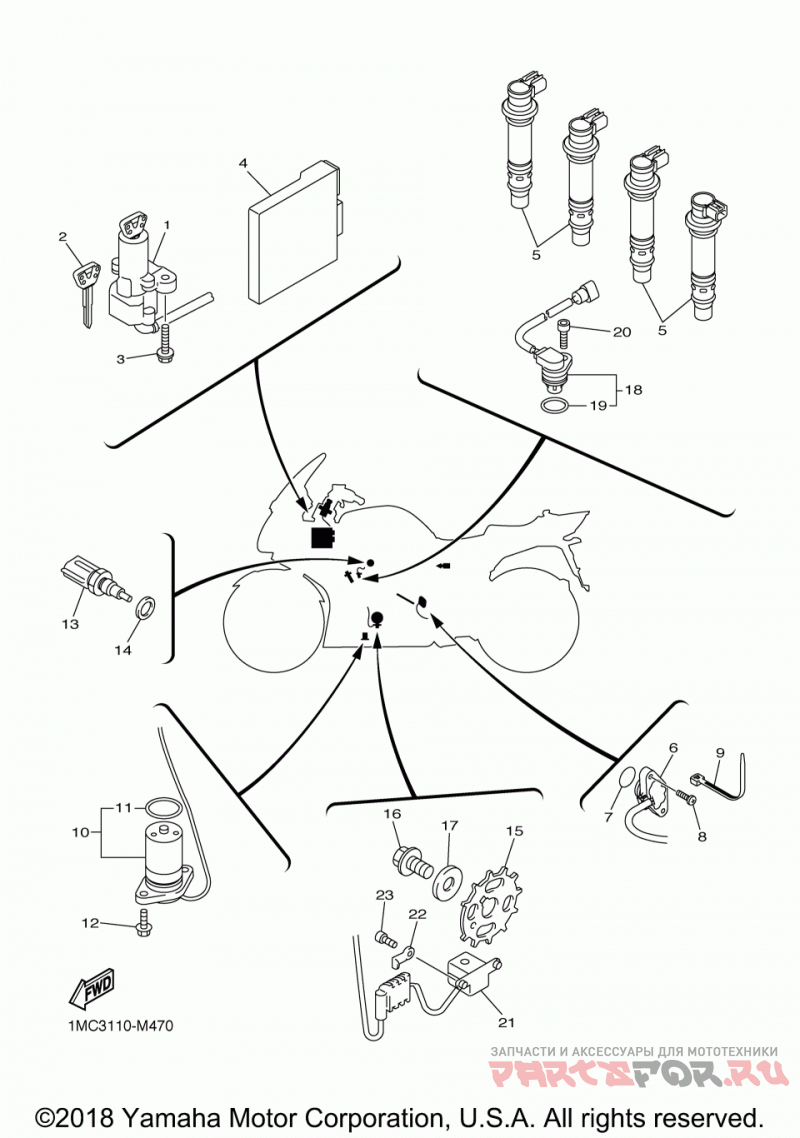 4
2
1
3
5
5
20
18
19
13
14
6
9
7
8
11
10
12
16
17
15
23
22
21
FWD
1MC3110-M470
ЗАПЧАСТИ И АКСЕССУАРЫ ДЛЯ МОТОТЕХНИКИ
PARTSFOR.RU
©2018 Yamaha Motor Corporation, U.S.A. All rights reserved.