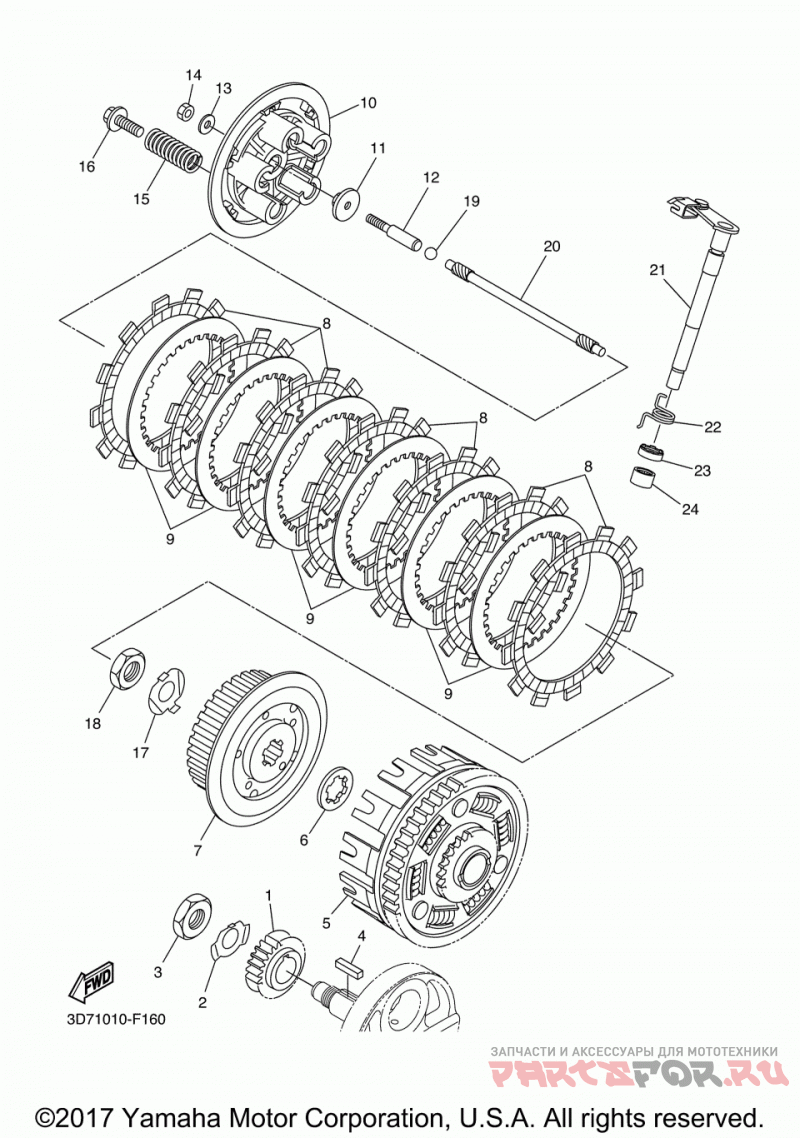 14
13
10
16
15
11
12
19
20
21
8
8
8
22
23
24
9
9
9
18
17
7
6
5
1
4
3
2
FWD
3D71010-F160
ЗАПЧАСТИ И АКСЕССУАРЫ ДЛЯ МОТОТЕХНИКИ
PARTSFOR.RU
©2017 Yamaha Motor Corporation, U.S.A. All rights reserved.