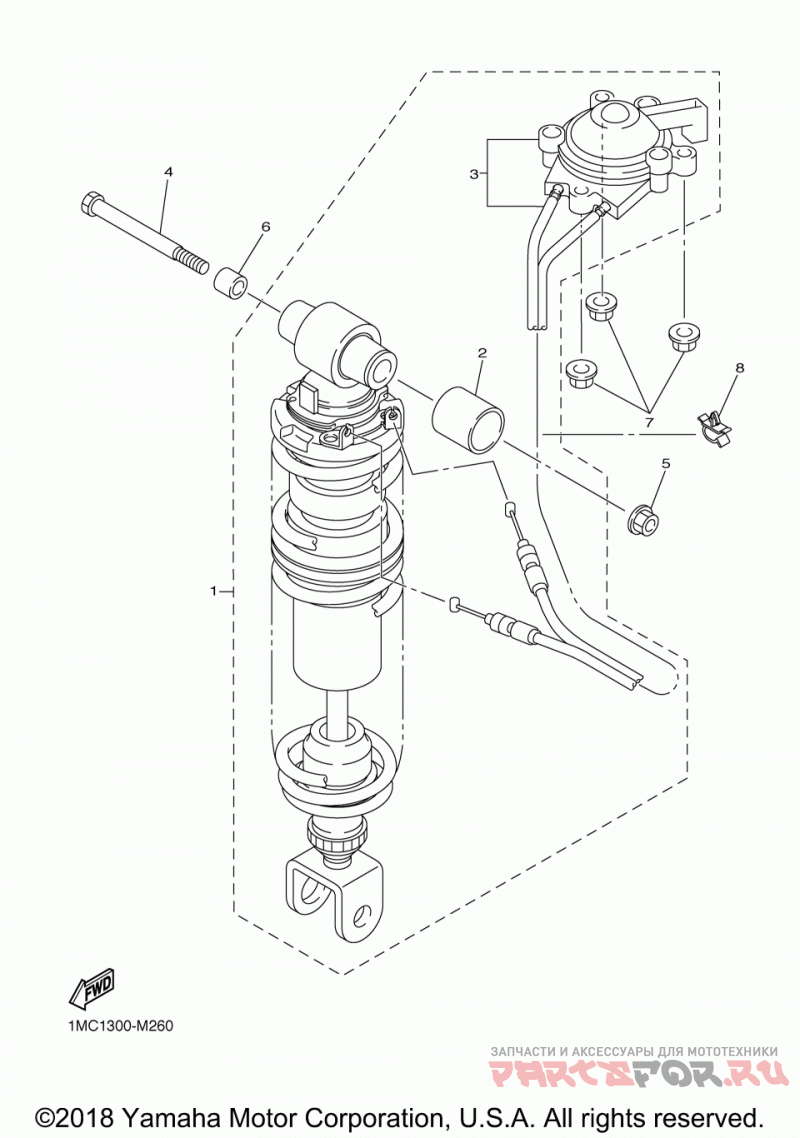 4
6
3
2
8
7
5
1
FWD
1MC1300-M260
ЗАПЧАСТИ И АКСЕССУАРЫ ДЛЯ МОТОТЕХНИКИ
PARTSFOR.RU
©2018 Yamaha Motor Corporation, U.S.A. All rights reserved.