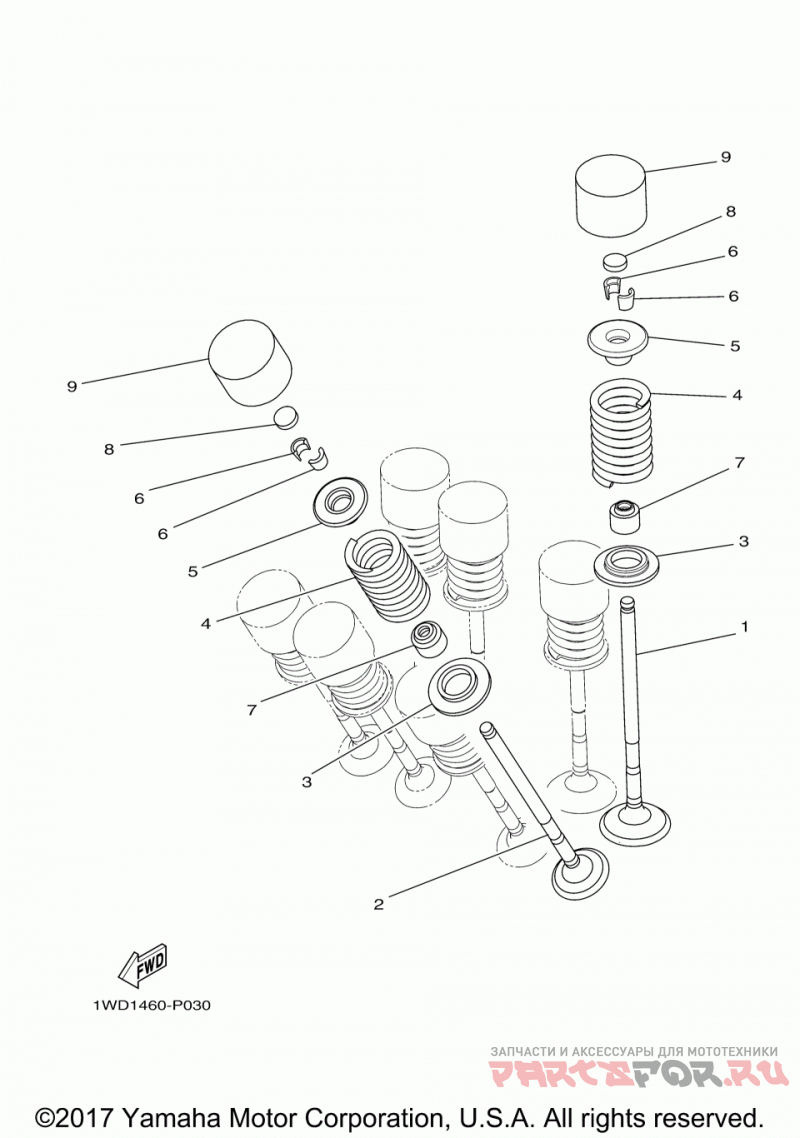 9
8
6
6
5
4
7
3
1
9
8
6
6
5
4
7
3
2

FWD

1WD1460-P030

ЗАПЧАСТИ И АКСЕССУАРЫ ДЛЯ МОТОТЕХНИКИ
PARTSFOR.RU

©2017 Yamaha Motor Corporation, U.S.A. All rights reserved.