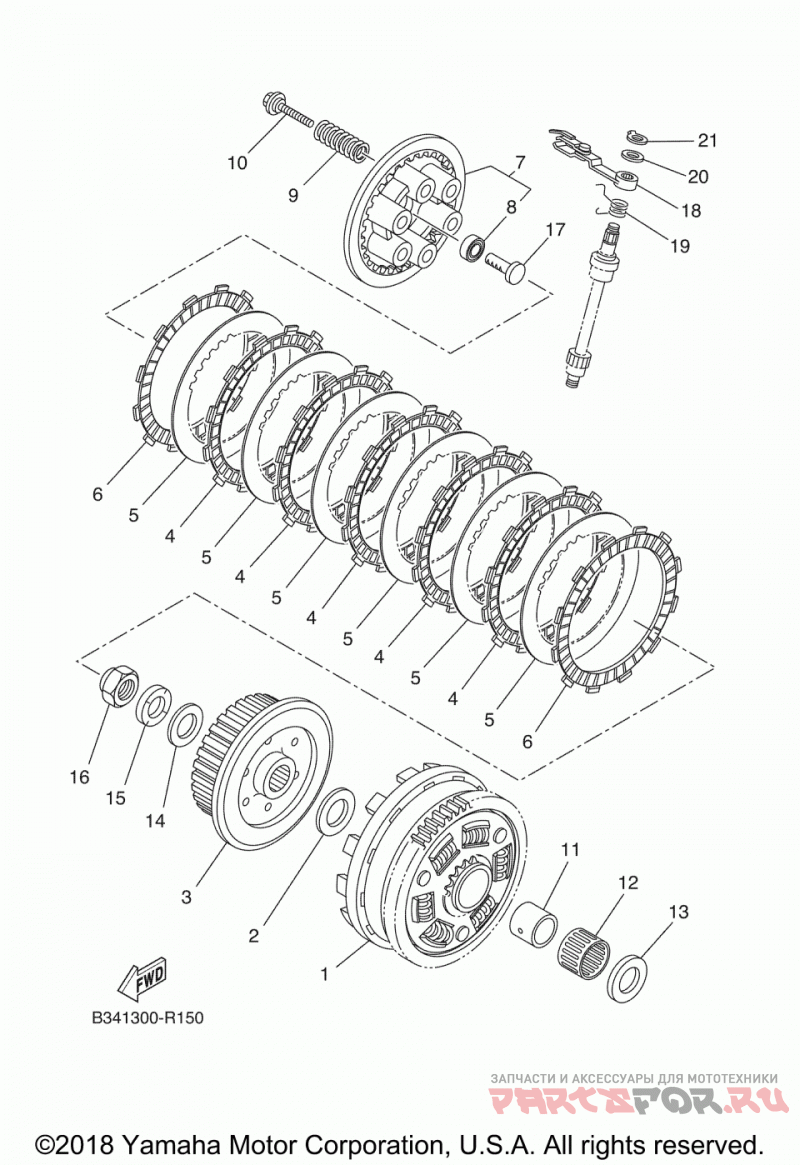 10
9
7
8
17
21
20
18
19
6
5
4
5
4
5
4
5
4
5
4
5
6
16
15
14
3
2
1
11
12
13
FWD
B341300-R150
ЗАПЧАСТИ И АКСЕССУАРЫ ДЛЯ МОТОТЕХНИКИ
PARTSFOR.RU
©2018 Yamaha Motor Corporation, U.S.A. All rights reserved.