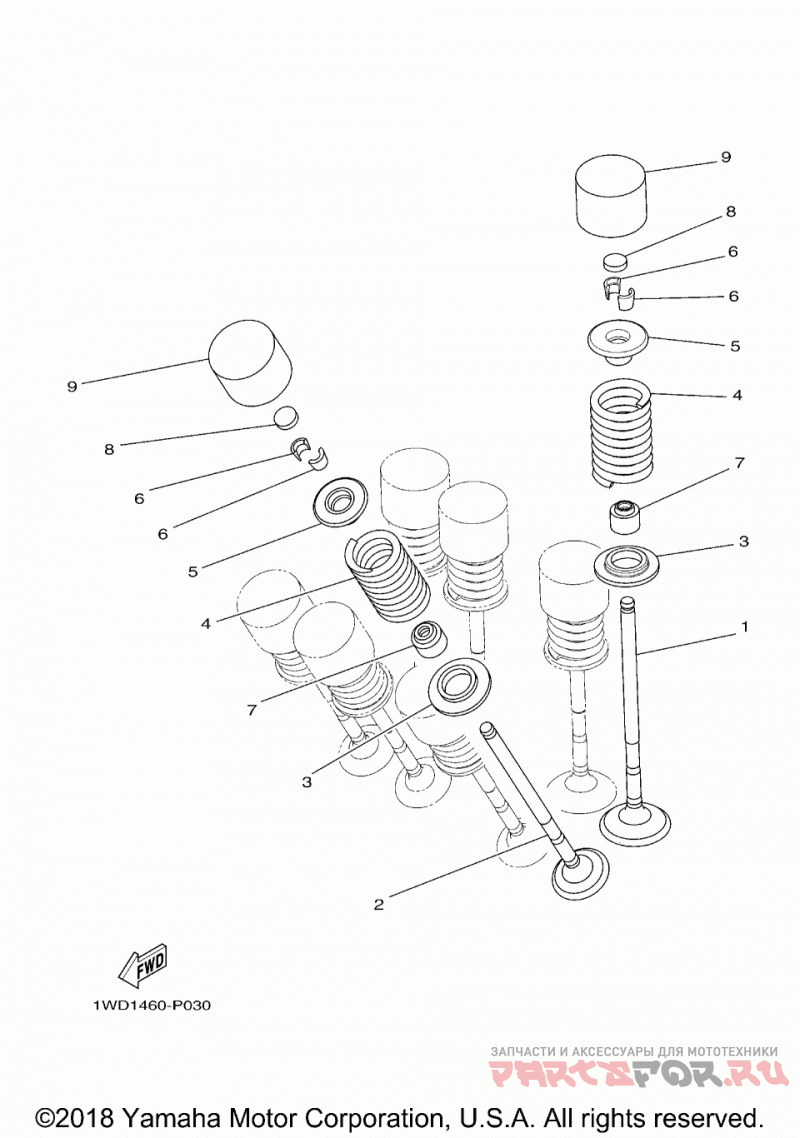 9
8
6
6
5
4
7
3
1
9
8
6
6
5
4
7
3
2

FWD

1WD1460-P030

ЗАПЧАСТИ И АКСЕССУАРЫ ДЛЯ МОТОТЕХНИКИ
PARTSFOR.RU

©2018 Yamaha Motor Corporation, U.S.A. All rights reserved.