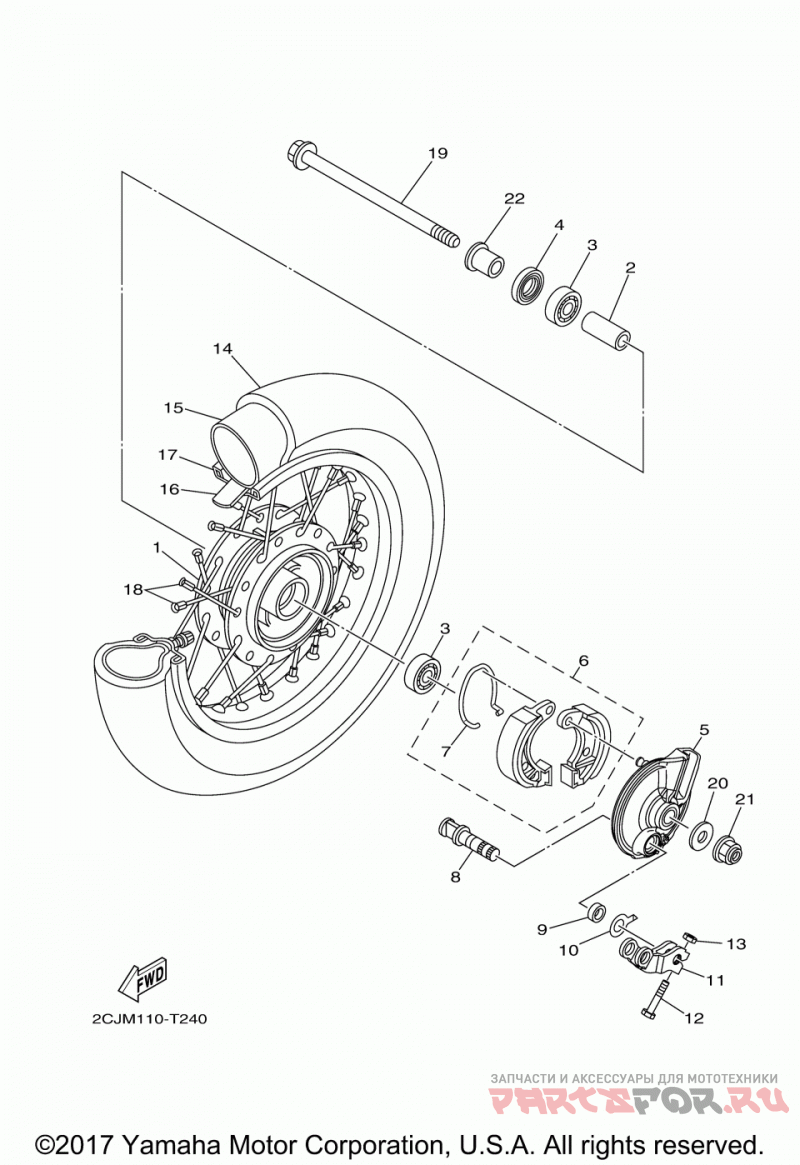 19
22
4
3
2
14
15
17
16
1
18
3
6
7
5
20
21
8
9
10
13
11
12
FWD
2CJM110-T240
ЗАПЧАСТИ И АКСЕССУАРЫ ДЛЯ МОТОТЕХНИКИ
PARTSFOR.RU
©2017 Yamaha Motor Corporation, U.S.A. All rights reserved.