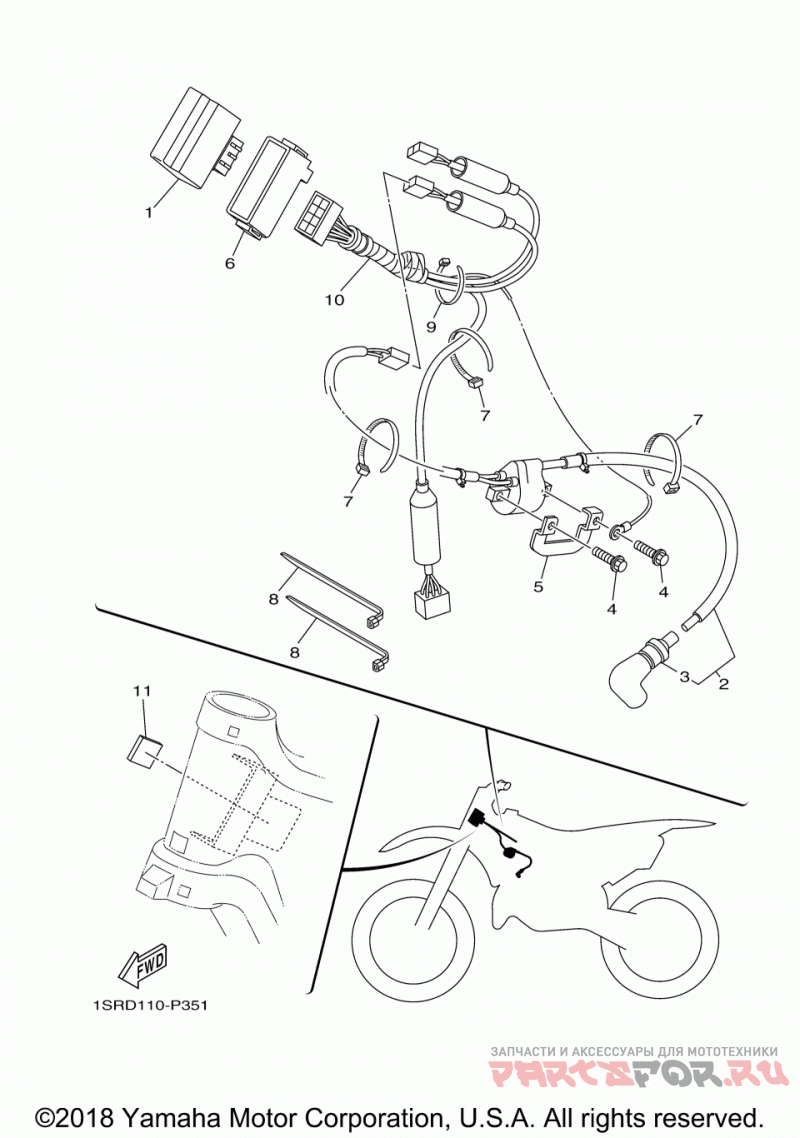 1
6
10
9
7
7
7
5
4
4
8
8
3
2
11
FWD
1SRD110-P351

ЗАПЧАСТИ И АКСЕССУАРЫ ДЛЯ МОТОТЕХНИКИ
PARTSFOR.RU

©2018 Yamaha Motor Corporation, U.S.A. All rights reserved.