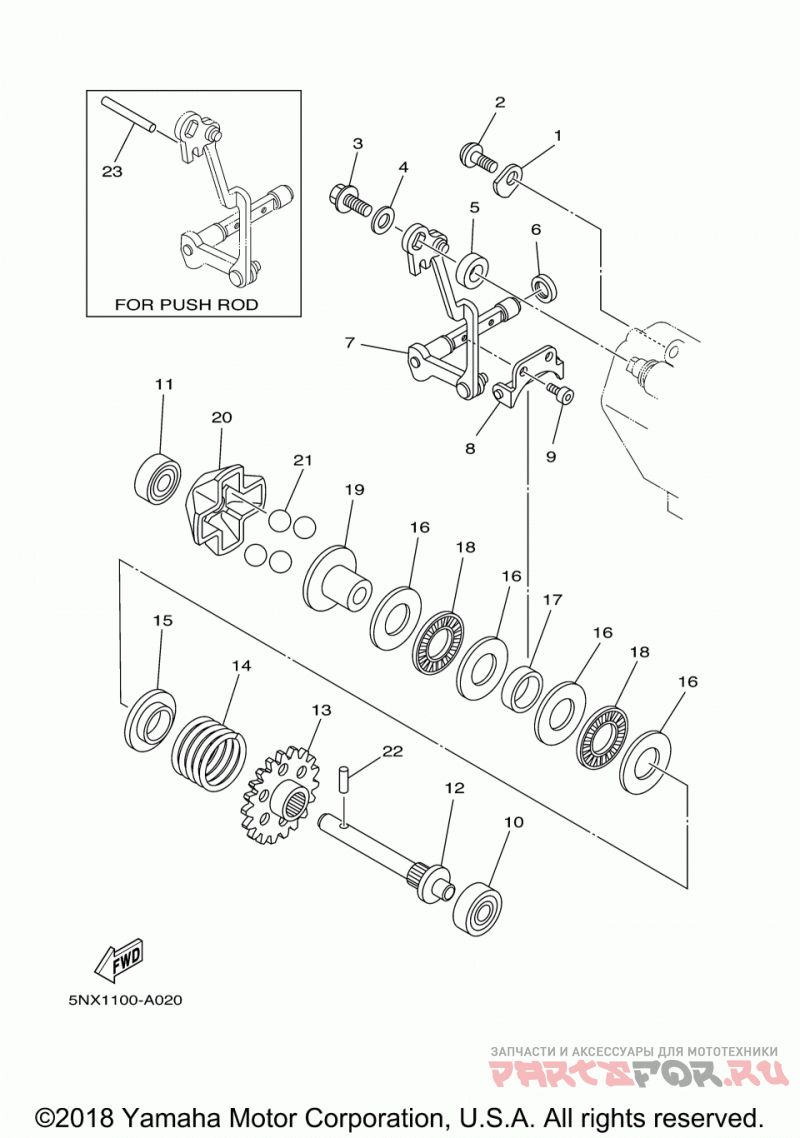 23
FOR PUSH ROD
2
1
3
4
5
6
7
8
9
11
20
21
19
16
18
16
17
16
18
16
15
14
13
22
12
10
FWD
5NX1100-A020
ЗАПЧАСТИ И АКСЕССУАРЫ ДЛЯ МОТОТЕХНИКИ
PARTSFOR.RU
©2018 Yamaha Motor Corporation, U.S.A. All rights reserved.