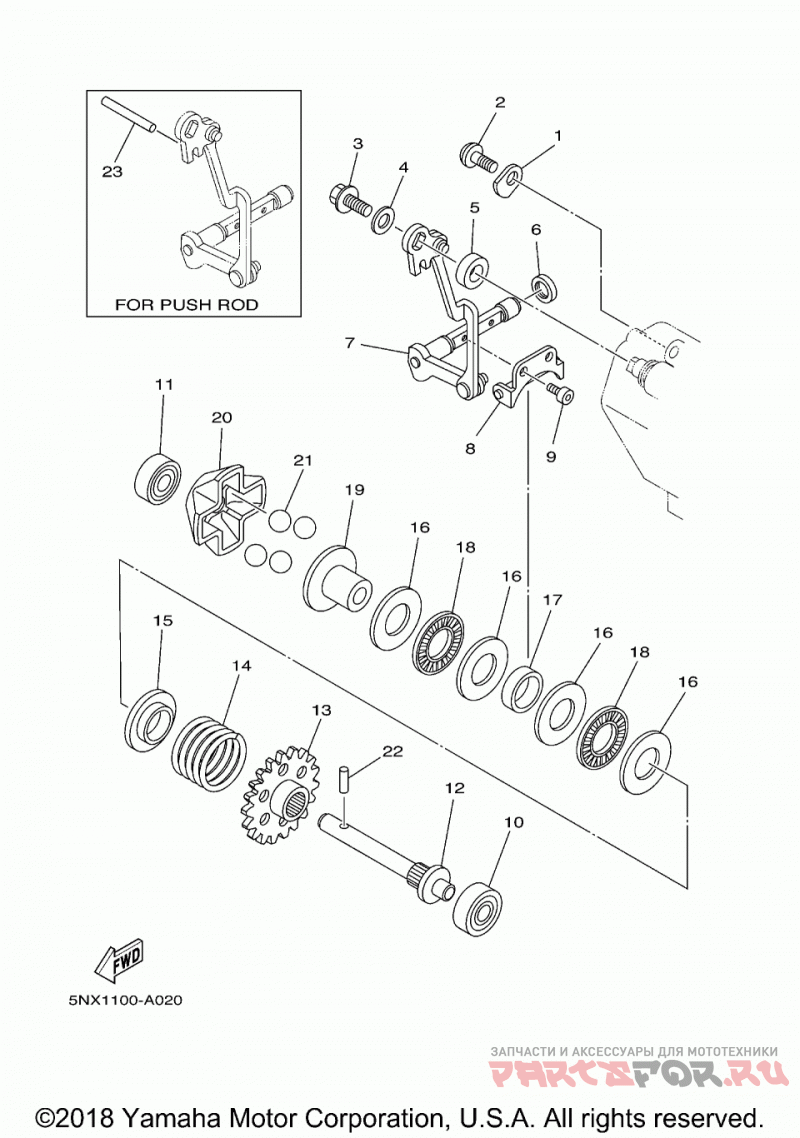 23
FOR PUSH ROD
2
1
3
4
5
6
7
8
9
11
20
21
19
16
18
16
17
16
18
16
15
14
13
22
12
10
FWD
5NX1100-A020
ЗАПЧАСТИ И АКСЕССУАРЫ ДЛЯ МОТОТЕХНИКИ
PARTSFOR.RU
©2018 Yamaha Motor Corporation, U.S.A. All rights reserved.