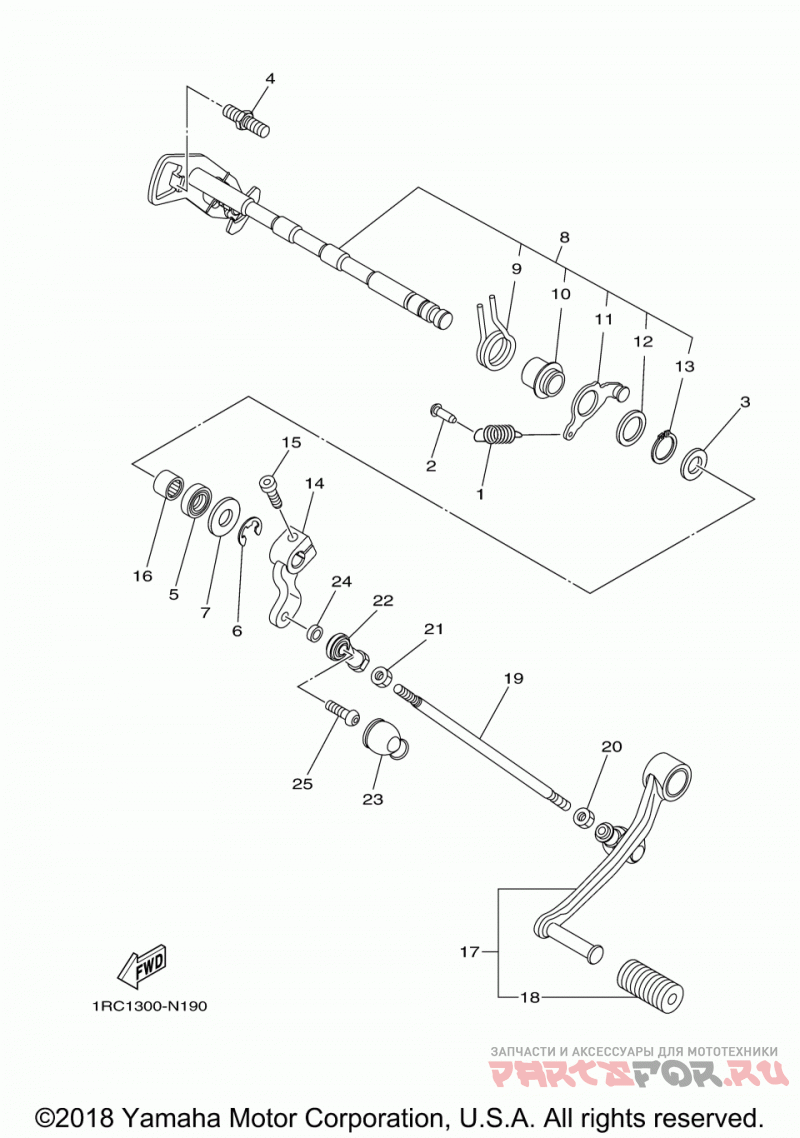 4
8
9
10
11
12
13
3
2
1
15
14
16
5
7
6
24
22
21
19
25
23
20
17
18
FWD
1RC1300-N190
ЗАПЧАСТИ И АКСЕССУАРЫ ДЛЯ МОТОТЕХНИКИ
PARTSFOR.RU
©2018 Yamaha Motor Corporation, U.S.A. All rights reserved.