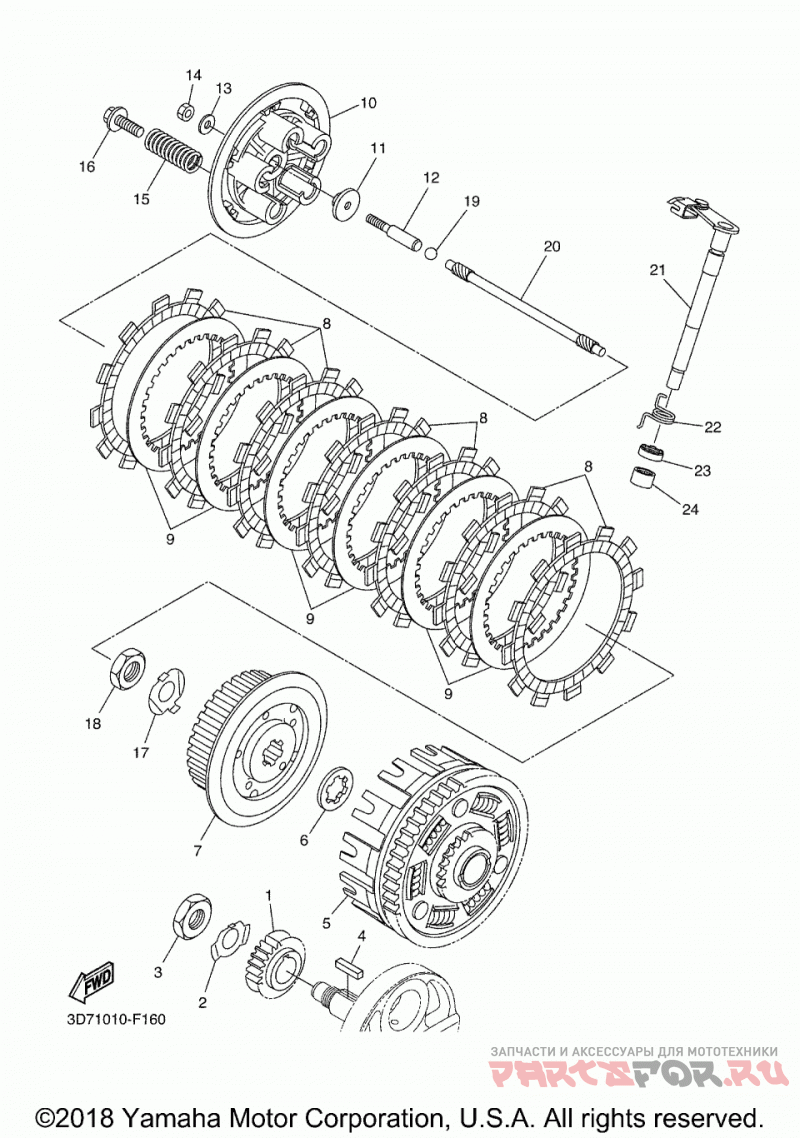 14
13
10
16
15
11
12
19
20
21
8
8
8
22
23
24
9
9
9
18
17
7
6
5
1
4
3
2
FWD
3D71010-F160
ЗАПЧАСТИ И АКСЕССУАРЫ ДЛЯ МОТОТЕХНИКИ
PARTSFOR.RU
©2018 Yamaha Motor Corporation, U.S.A. All rights reserved.