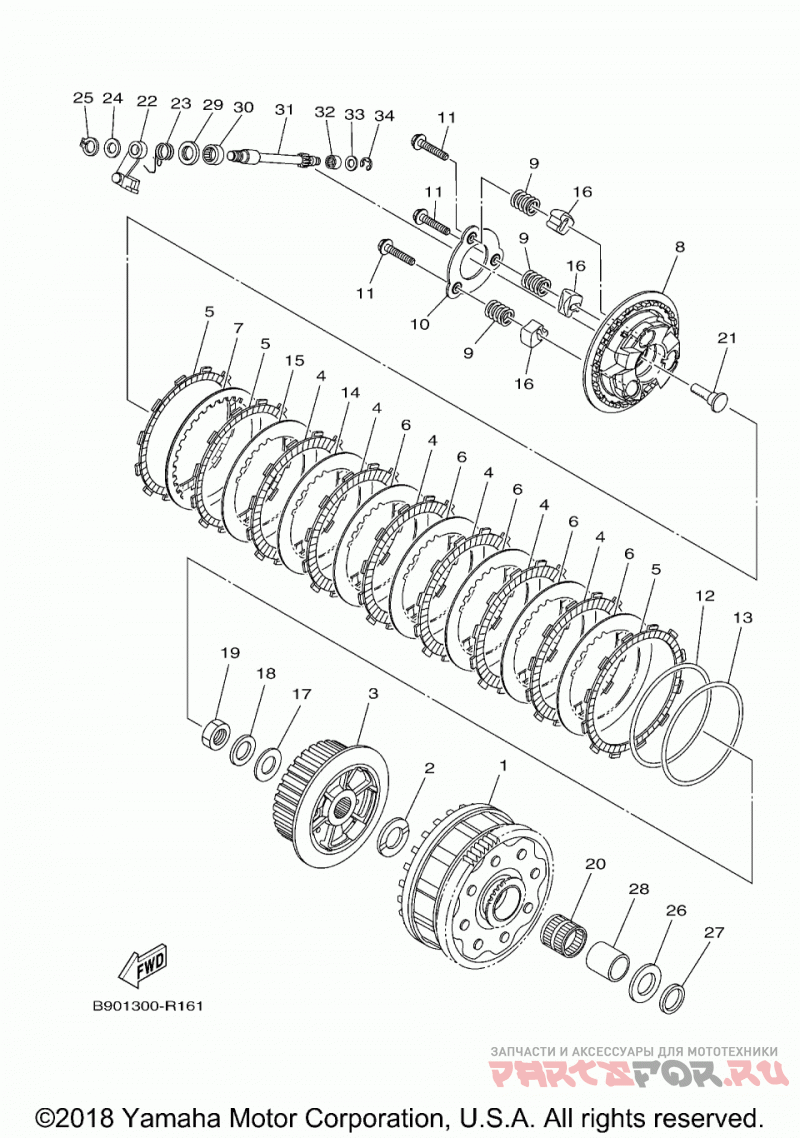 25 24 22 23 29 30 31 32 33 34

11

9

16

11

9

16

8

11

10

9

16

21

5 7 5 15 4 14 4 6 4 6 4 6 4 6 4 6 5

12 13

19 18 17 3

2 1

20 28 26 27

FWD

B901300-R161

ЗАПЧАСТИ И АКСЕССУАРЫ ДЛЯ МОТОТЕХНИКИ
PARTSFOR.RU

©2018 Yamaha Motor Corporation, U.S.A. All rights reserved.