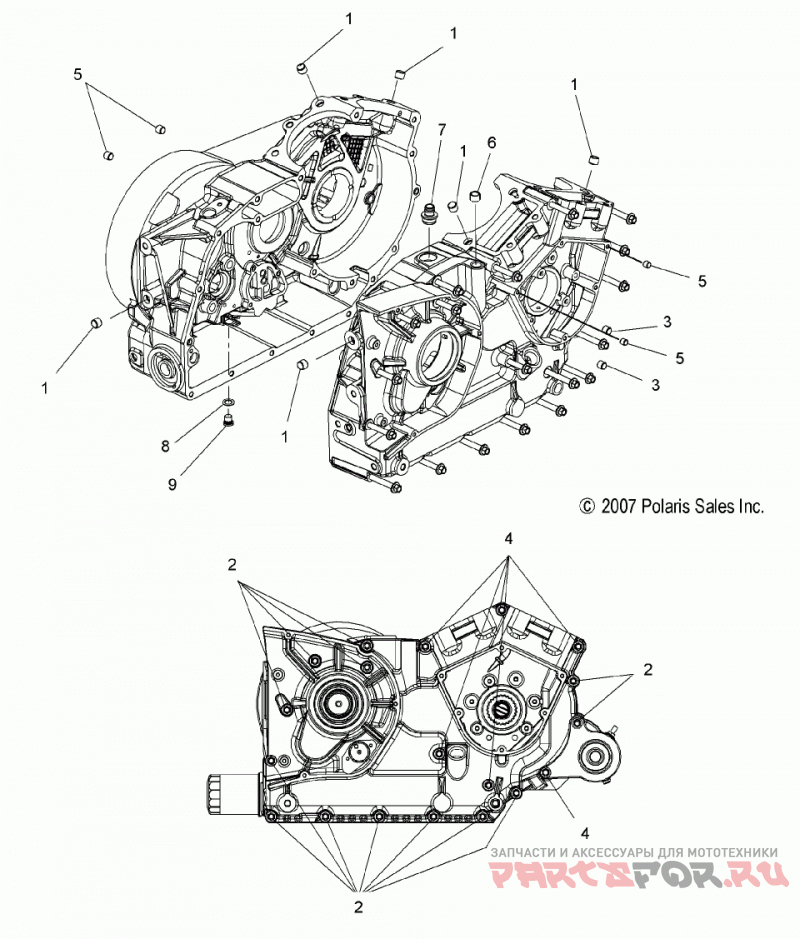 1
1
5
1
7
1
6
5
3
5
3
1
1
8
9
© 2007 Polaris Sales Inc.
2
4
2
4
2
ЗАПЧАСТИ И АКСЕССУАРЫ ДЛЯ МОТОТЕХНИКИ
PARTSFOR.RU