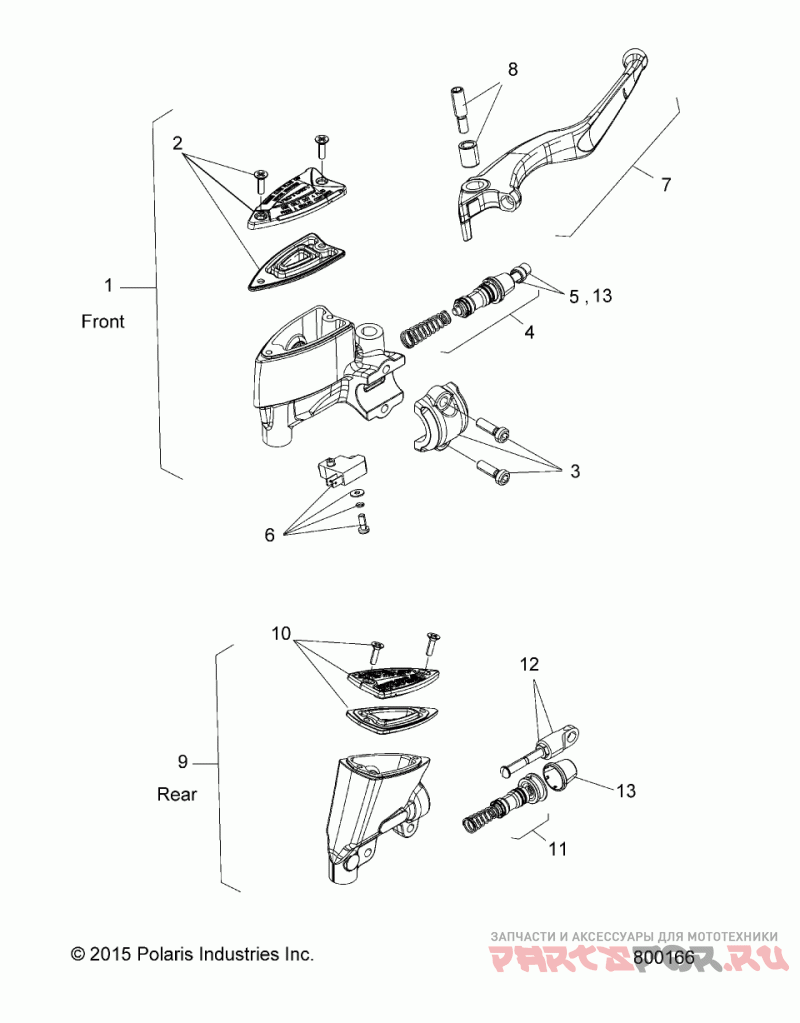 8
2
7
1
Front
5 , 13
4
3
6
10
12
9
Rear
13
11
© 2015 Polaris Industries Inc.
ЗАПЧАСТИ И АКСЕССУАРЫ ДЛЯ МОТОТЕХНИКИ
PARTSPOR.RU
800166