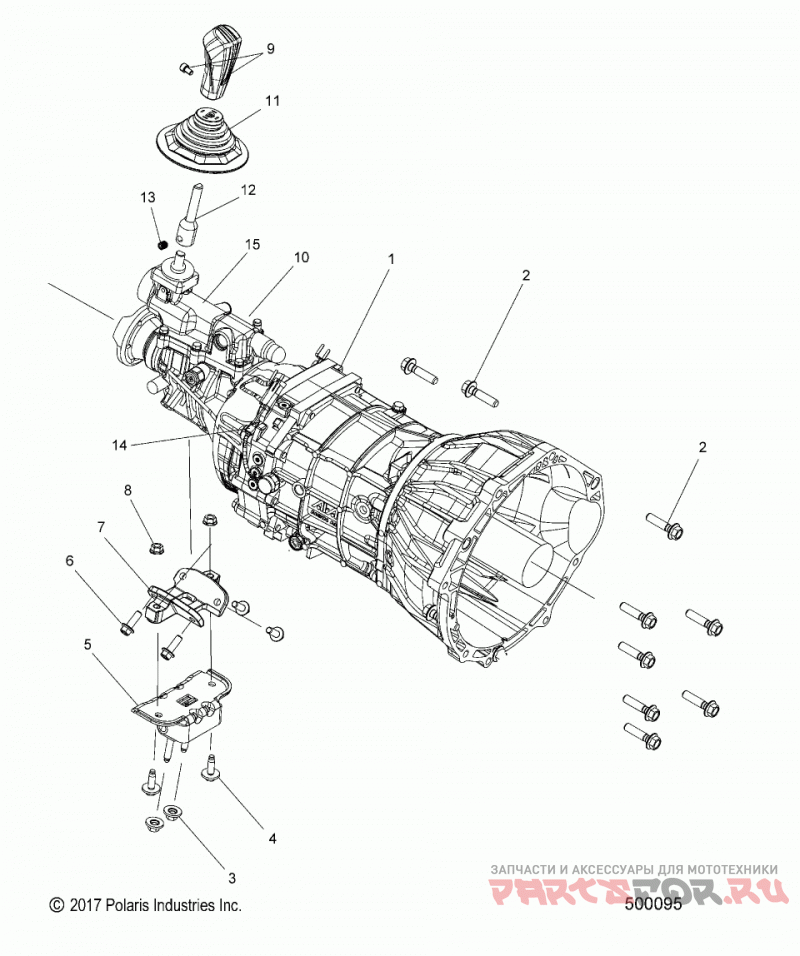 9
11
13
12
15
10
1
2
14
2
8
7
6
5
4
3
© 2017 Polaris Industries Inc.
ЗАПЧАСТИ И АКСЕССУАРЫ ДЛЯ МОТОТЕХНИКИ
PARTSFOR.RU
500095