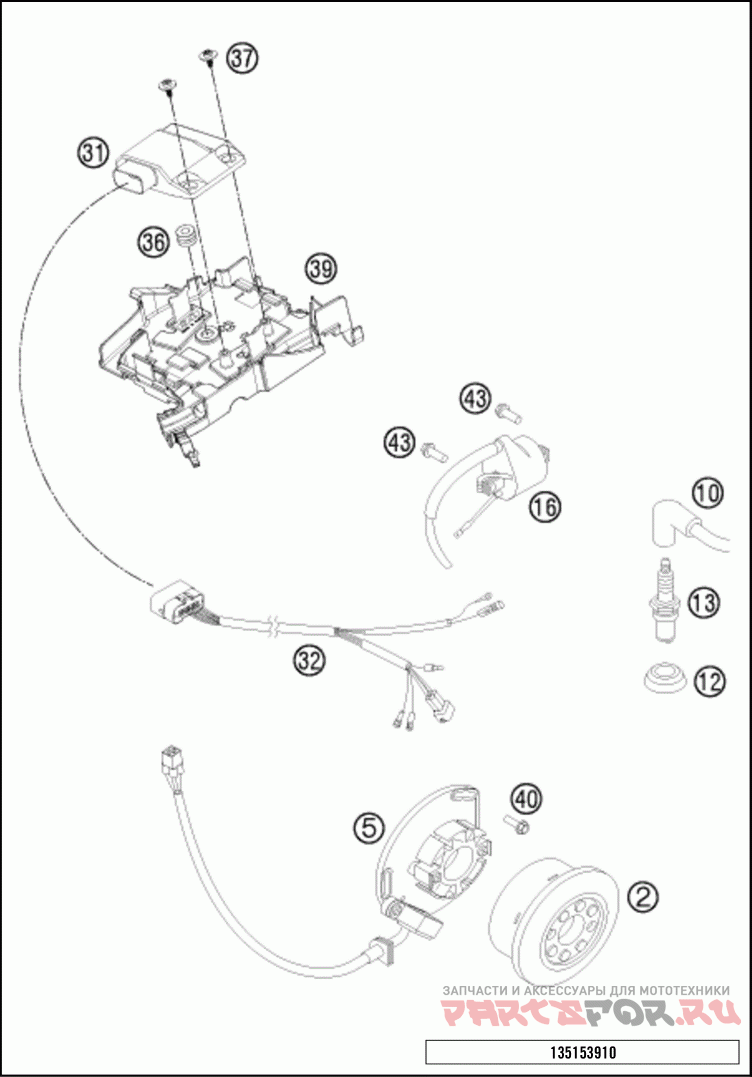 37
31
36
39
43
43
16
10
13
12
32
40
5
2
ЗАПЧАСТИ И АКСЕССУАРЫ ДЛЯ МОТОТЕХНИКИ
PARTSFOR.RU
135153910