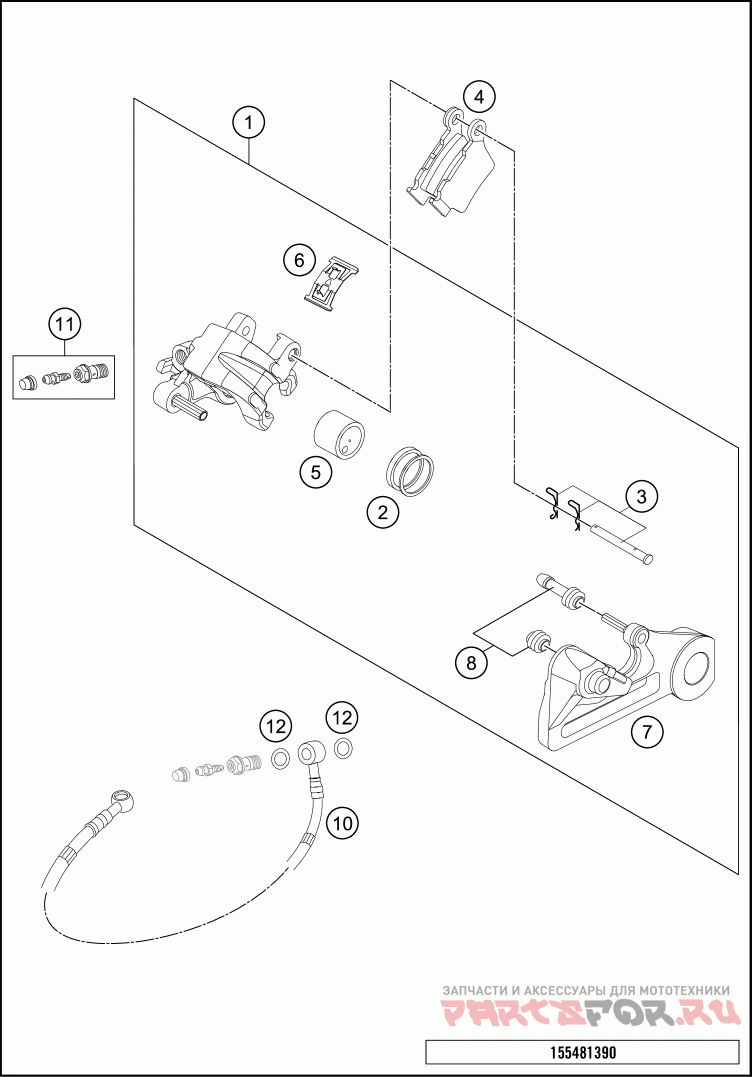 1

4

6

11

5

2

3

8

7

12

12

10

ЗАПЧАСТИ И АКСЕССУАРЫ ДЛЯ МОТОТЕХНИКИ
PARTSFOR.RU

155481390