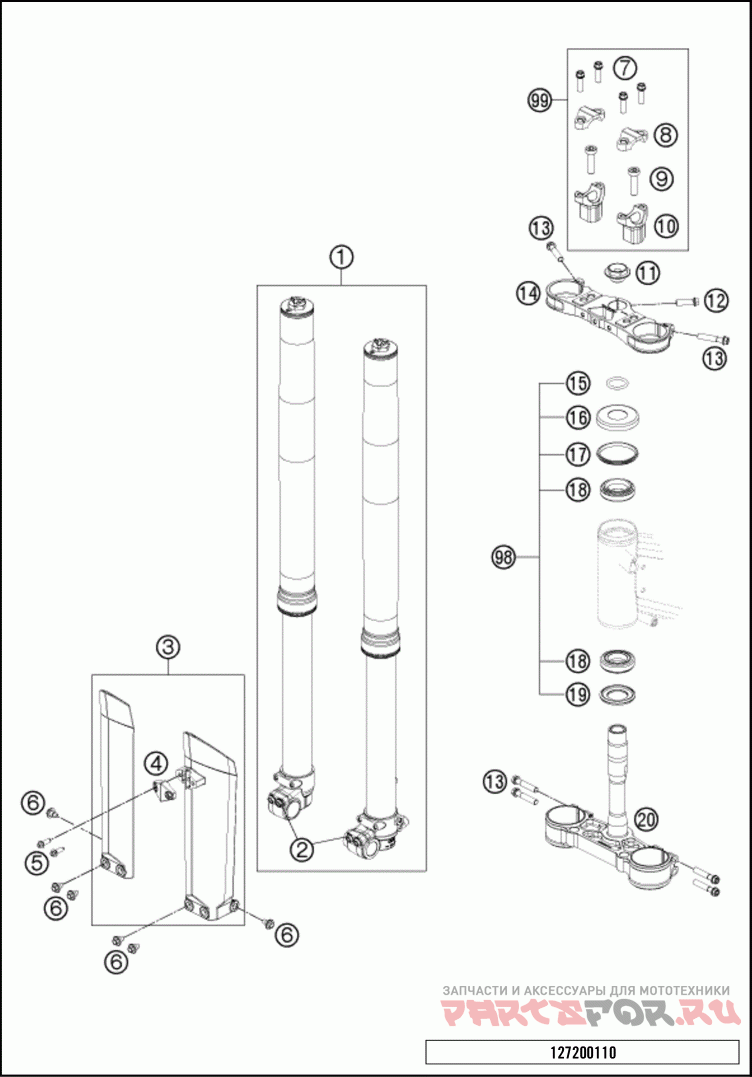 99
7
8
9
10
13
11
14
12
13
1
15
16
17
18
98
18
19
3
4
6
5
6
2
13
20
6
6
ЗАПЧАСТИ И АКСЕССУАРЫ ДЛЯ МОТОТЕХНИКИ
PARTSFOR.RU
127200110