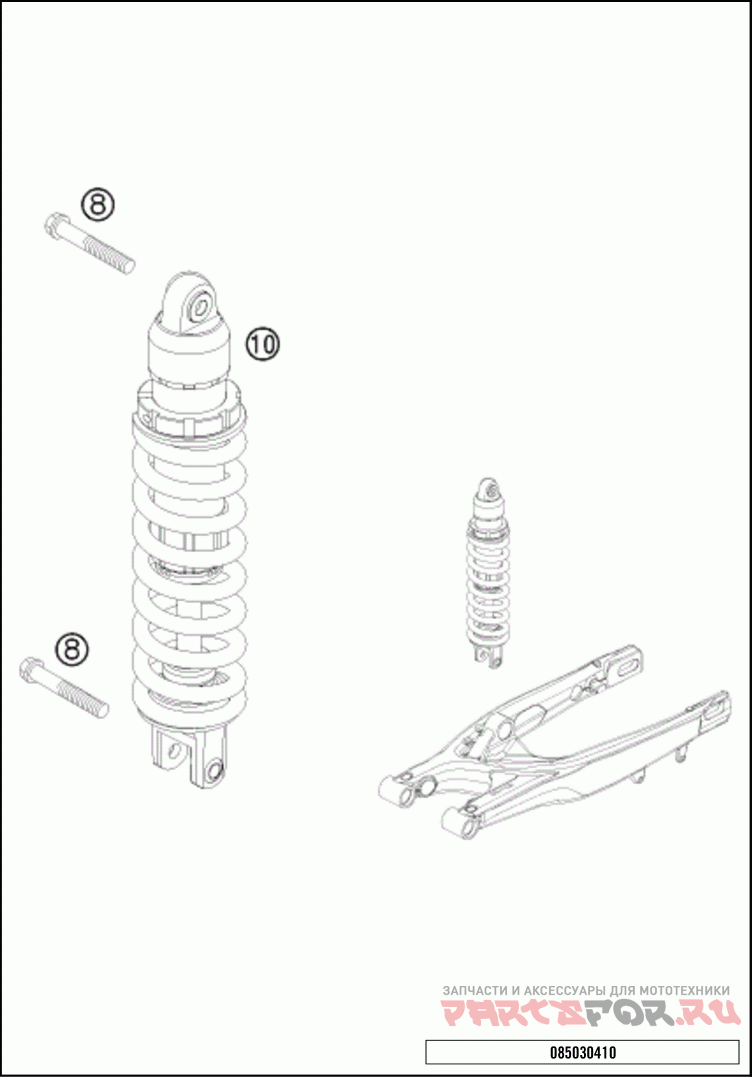 8

10

8

ЗАПЧАСТИ И АКСЕССУАРЫ ДЛЯ МОТОТЕХНИКИ
PARTSFOR.RU

085030410