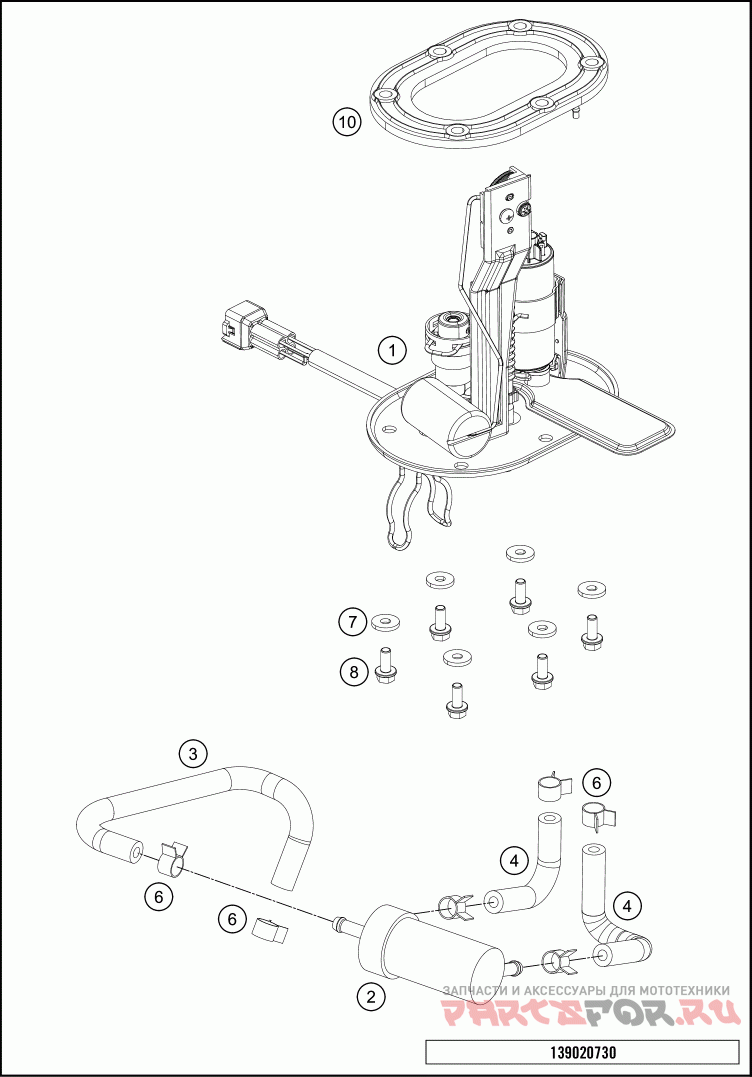 10

1

7

8

3

6

6

6

4

4

2

ЗАПЧАСТИ И АКСЕССУАРЫ ДЛЯ МОТОТЕХНИКИ

PARTSFOR.RU

139020730