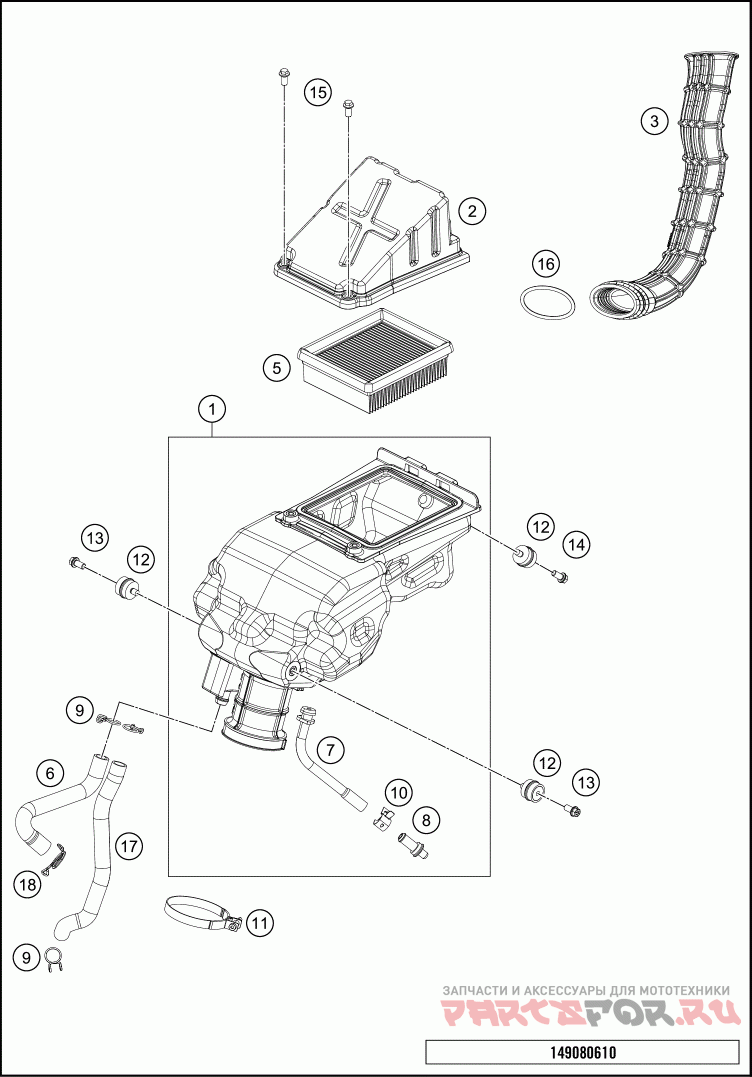 15
3
2
16
5
1
13
12
12
14
9
7
6
12
13
10
8
17
18
11
9
ЗАПЧАСТИ И АКСЕССУАРЫ ДЛЯ МОТОТЕХНИКИ
PARTSFOR.RU
149080610