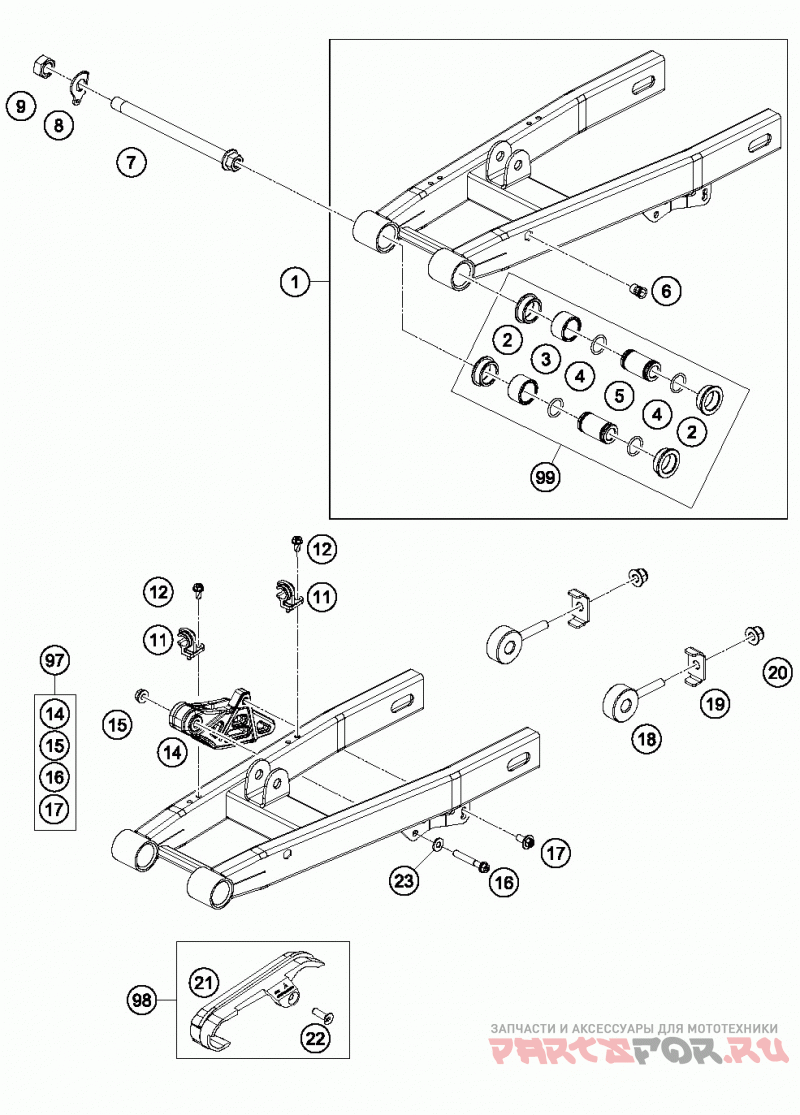 9
8
7
1
6
2
3
4
5
4
2
99
12
12
11
11
97
14
15
16
17
15
14
20
19
18
17
23
16
98
21
22
ЗАПЧАСТИ И АКСЕССУАРЫ ДЛЯ МОТОТЕХНИКИ
PARTSFOR.RU