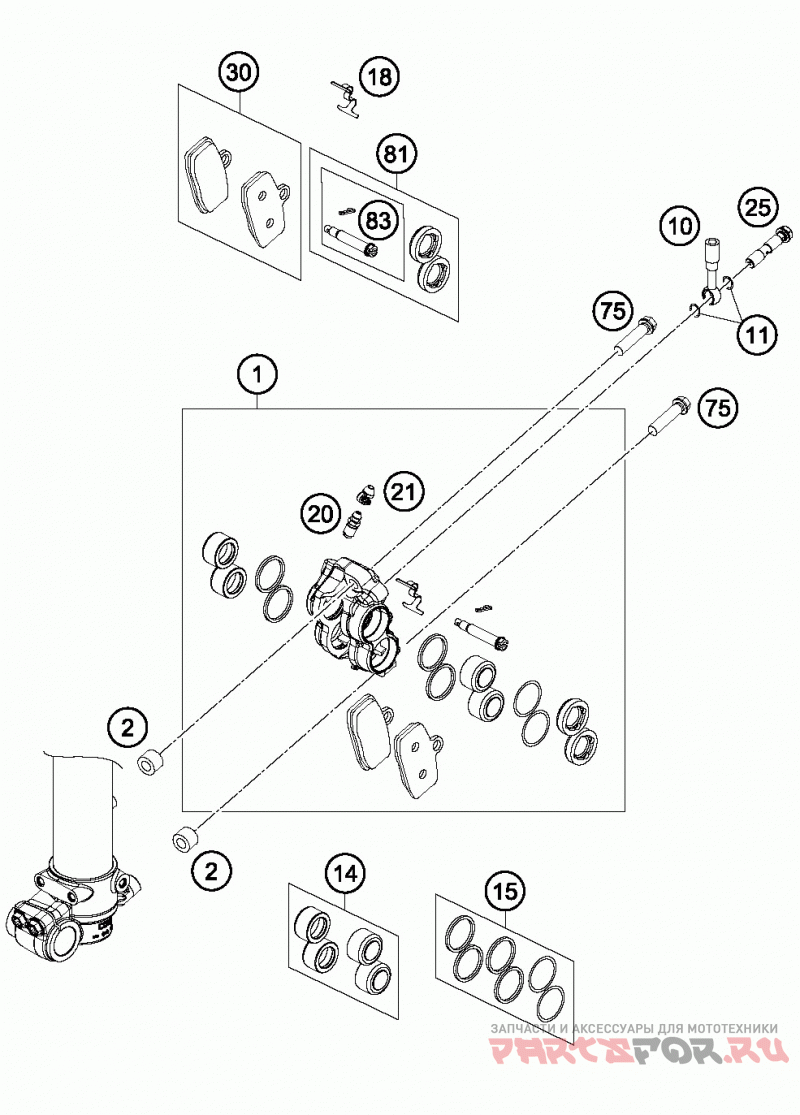 30
18
81
83
10
25
75
11
1
75
21
20
2
2
14
15
ЗАПЧАСТИ И АКСЕССУАРЫ ДЛЯ МОТОТЕХНИКИ
PARTSFOR.RU