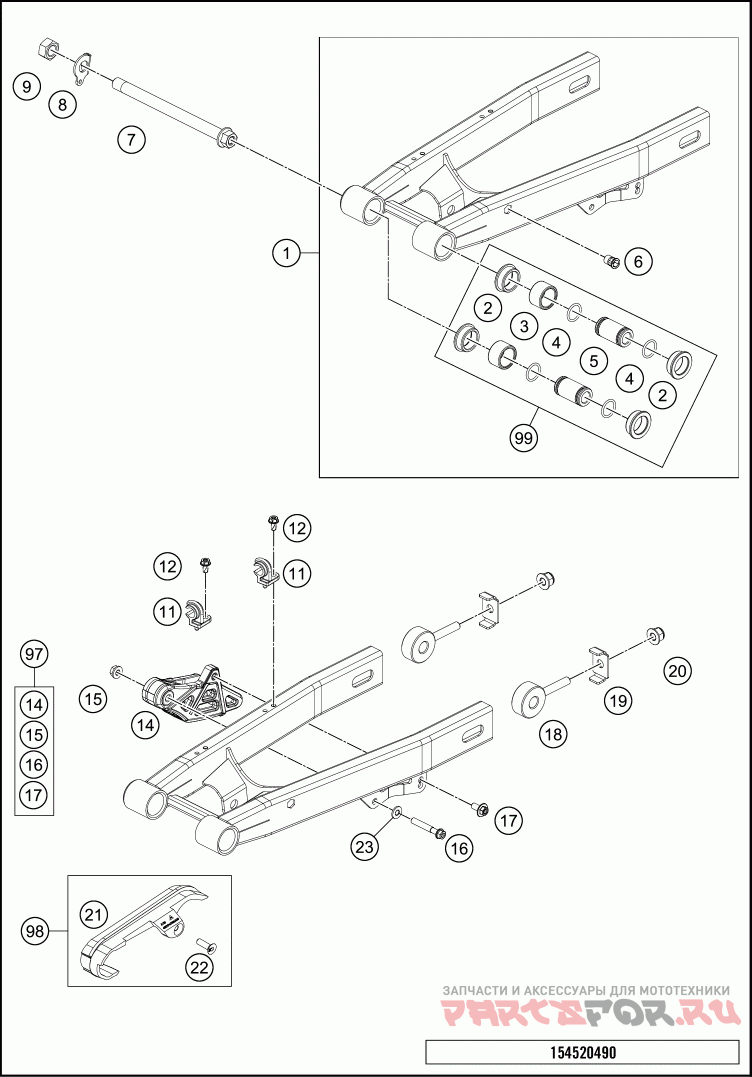 9
8
7
1
6
2
3
4
5
4
2
99
12
12
11
11
97
14
15
16
17
15
14
20
19
18
17
23
16
98
21
22
ЗАПЧАСТИ И АКСЕССУАРЫ ДЛЯ МОТОТЕХНИКИ
PARTSFOR.RU
154520490