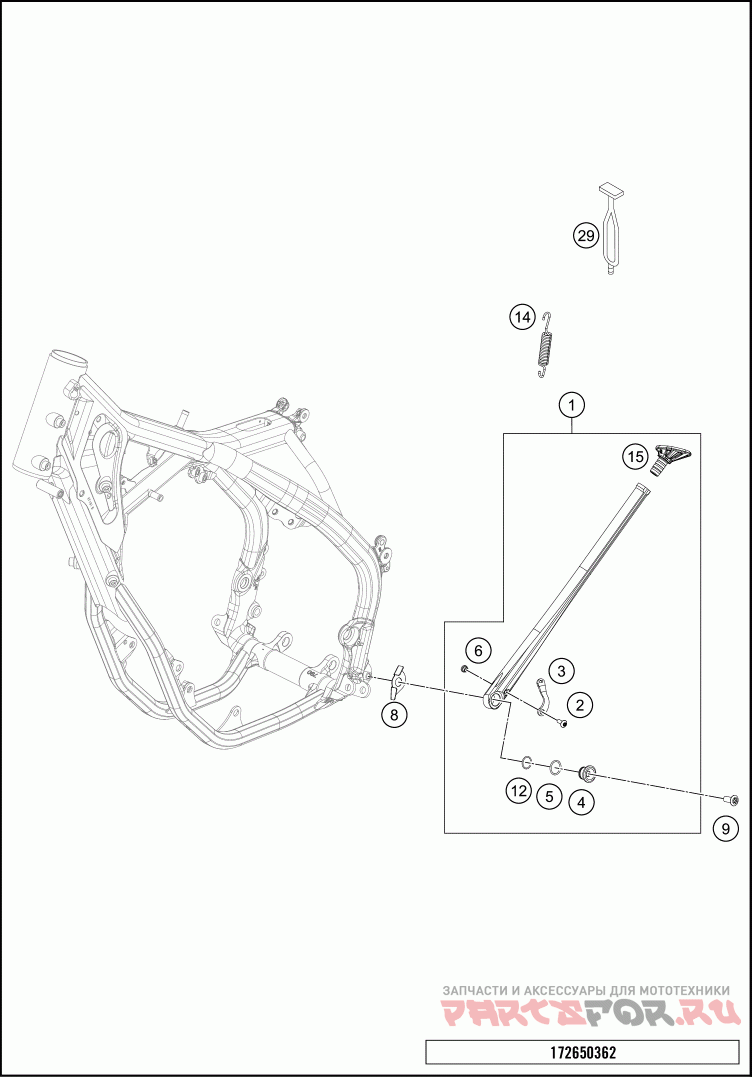 29

14

1

15

6

3

2

8

12

5

4

9

ЗАПЧАСТИ И АКСЕССУАРЫ ДЛЯ МОТОТЕХНИКИ
PARTSFOR.RU

172650362