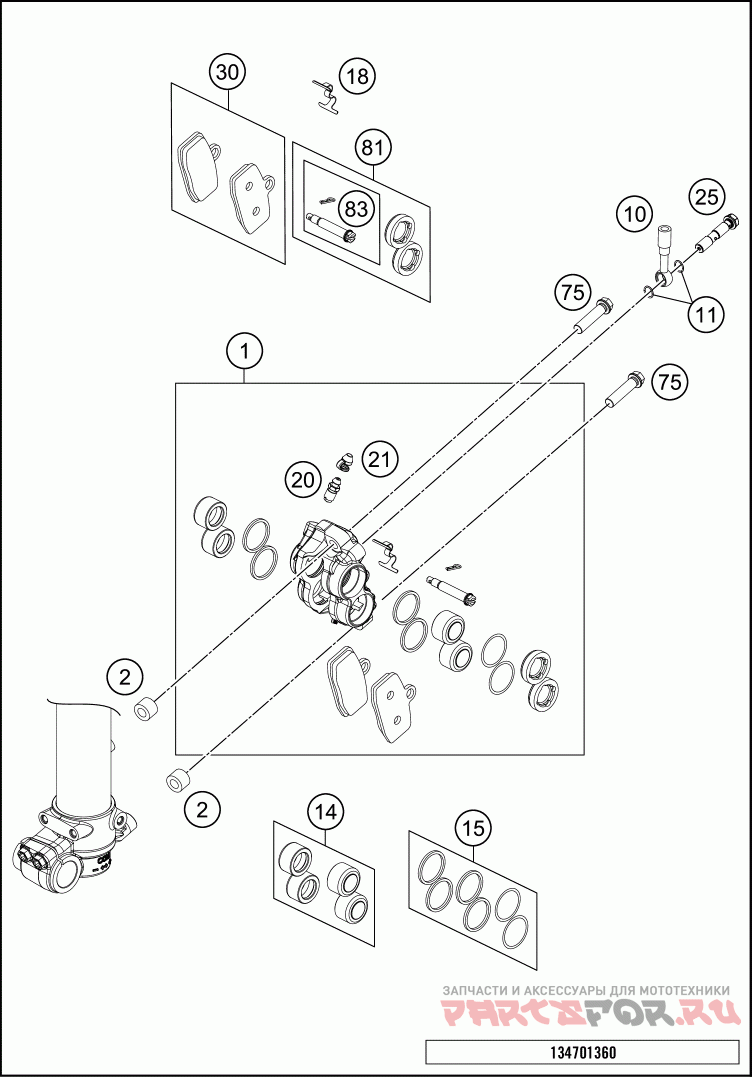 30
18
81
83
10
25
75
11
1
75
21
20
2
2
14
15
ЗАПЧАСТИ И АКСЕССУАРЫ ДЛЯ МОТОТЕХНИКИ
PARTSFOR.RU
134701360