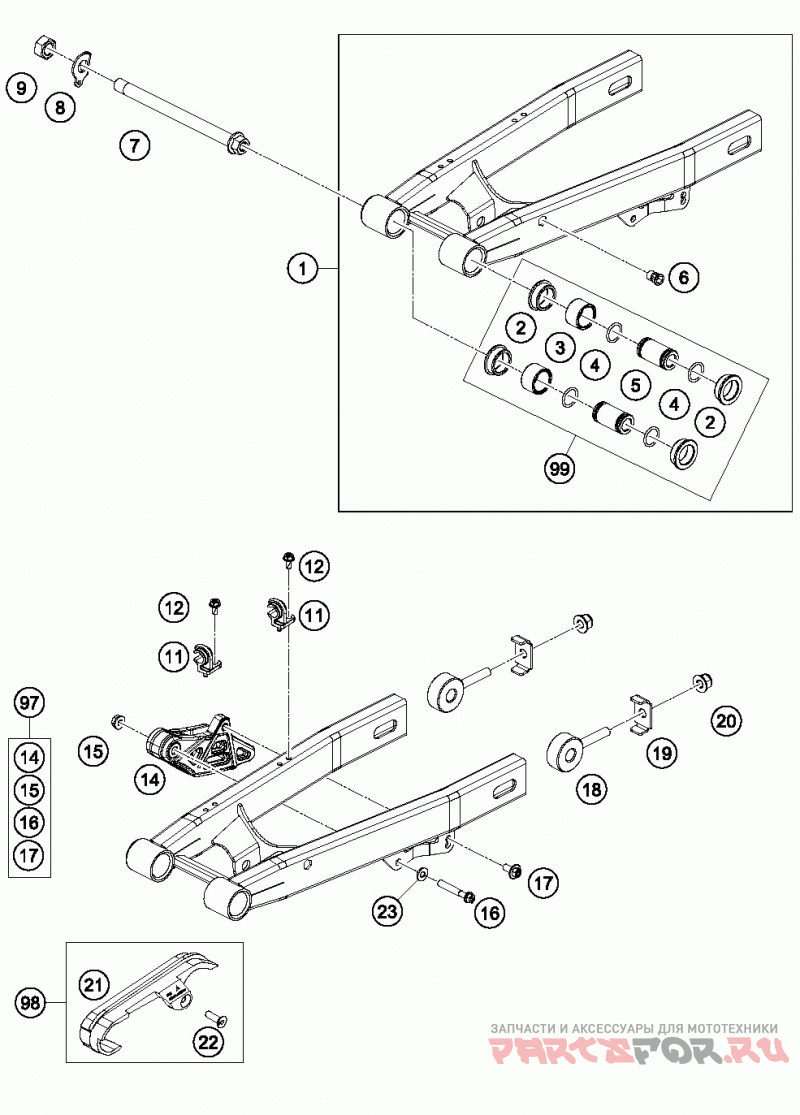 9
8
7
1
6
2
3
4
5
4
2
99
12
12
11
11
97
14
15
16
17
15
14
20
19
18
17
23
16
98
21
22
ЗАПЧАСТИ И АКСЕССУАРЫ ДЛЯ МОТОТЕХНИКИ
PARTSFOR.RU