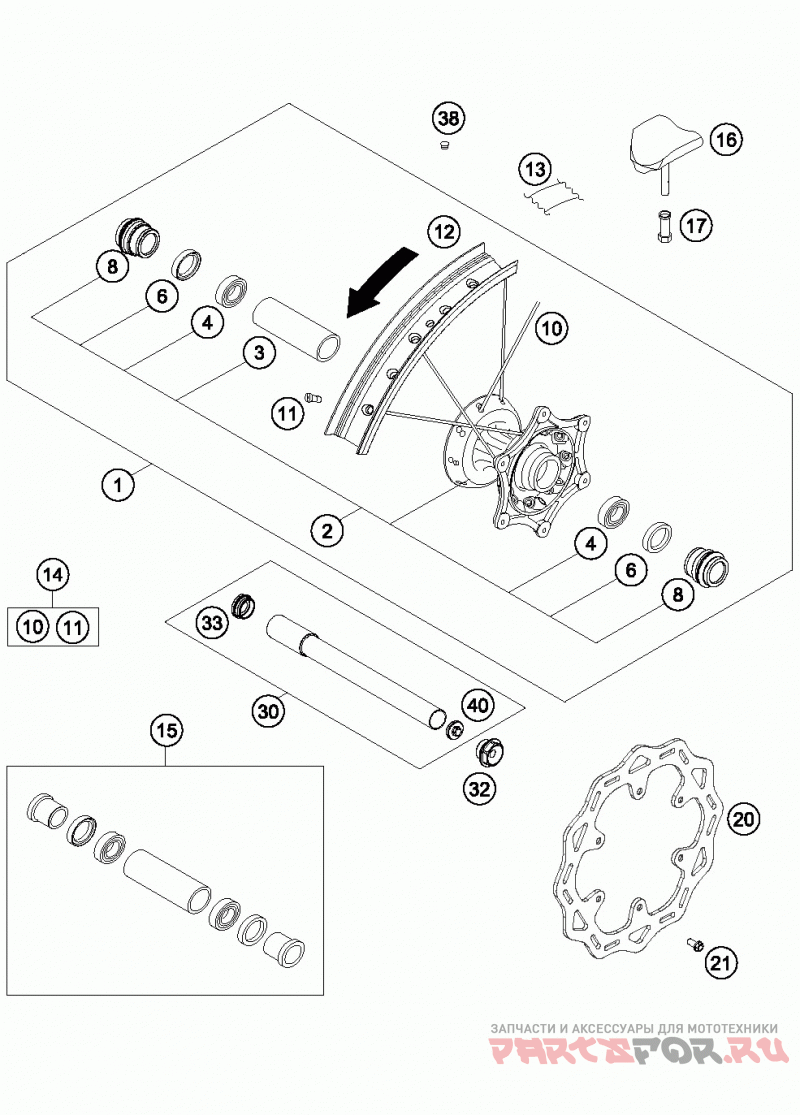 38
16
13
17
12
8
6
4
3
10
11
1
2
4
6
8
14
10 11
33
30
40
32
15
20
21
ЗАПЧАСТИ И АКСЕССУАРЫ ДЛЯ МОТОТЕХНИКИ
PARTSFOR.RU