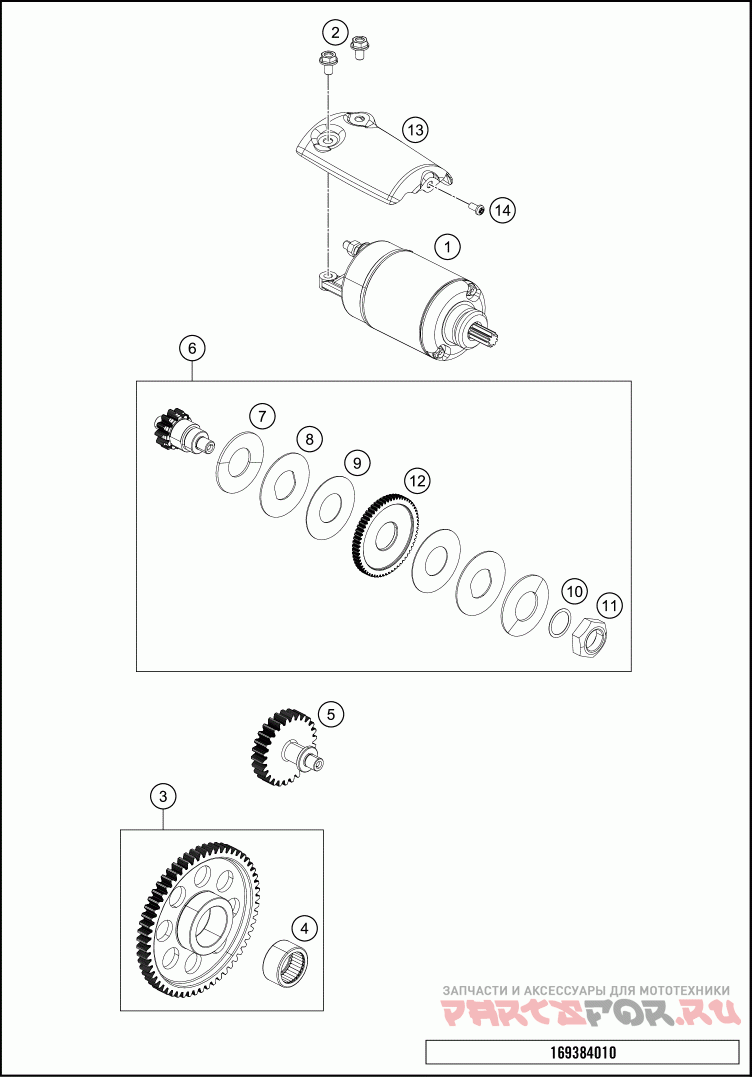 2
13
14
1
6
7
8
9
12
10
11
5
3
4
ЗАПЧАСТИ И АКСЕССУАРЫ ДЛЯ МОТОТЕХНИКИ
PARTSFOR.RU
169384010