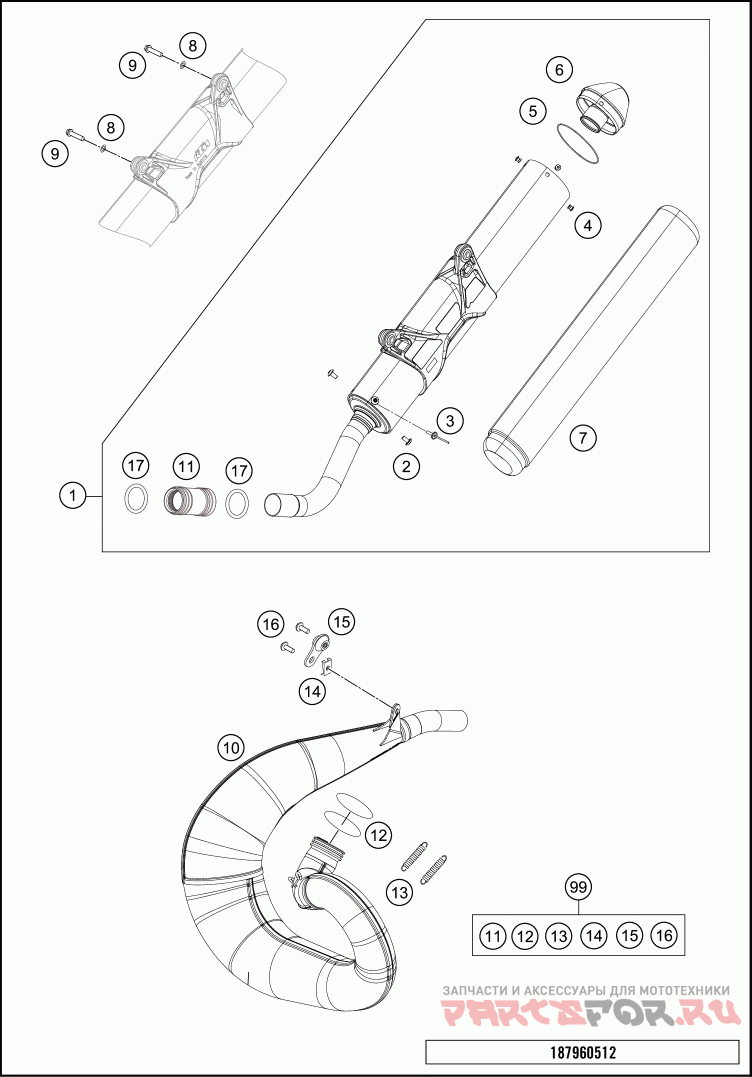 9
8
9
8
6
5
4
3
2
7
1
17
11
17
16
15
14
10
12
13
99
11 12 13 14 15 16
ЗАПЧАСТИ И АКСЕССУАРЫ ДЛЯ МОТОТЕХНИКИ
PARTSFOR.RU
187960512