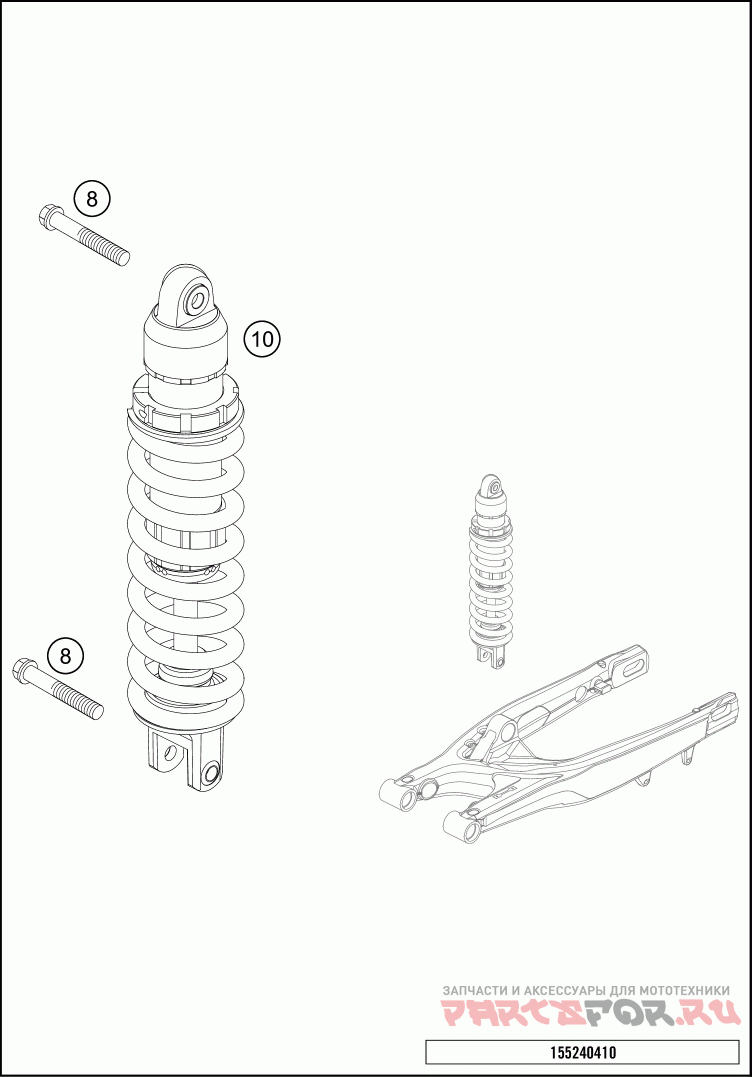 8

10

8

ЗАПЧАСТИ И АКСЕССУАРЫ ДЛЯ МОТОТЕХНИКИ
PARTSFOR.RU

155240410