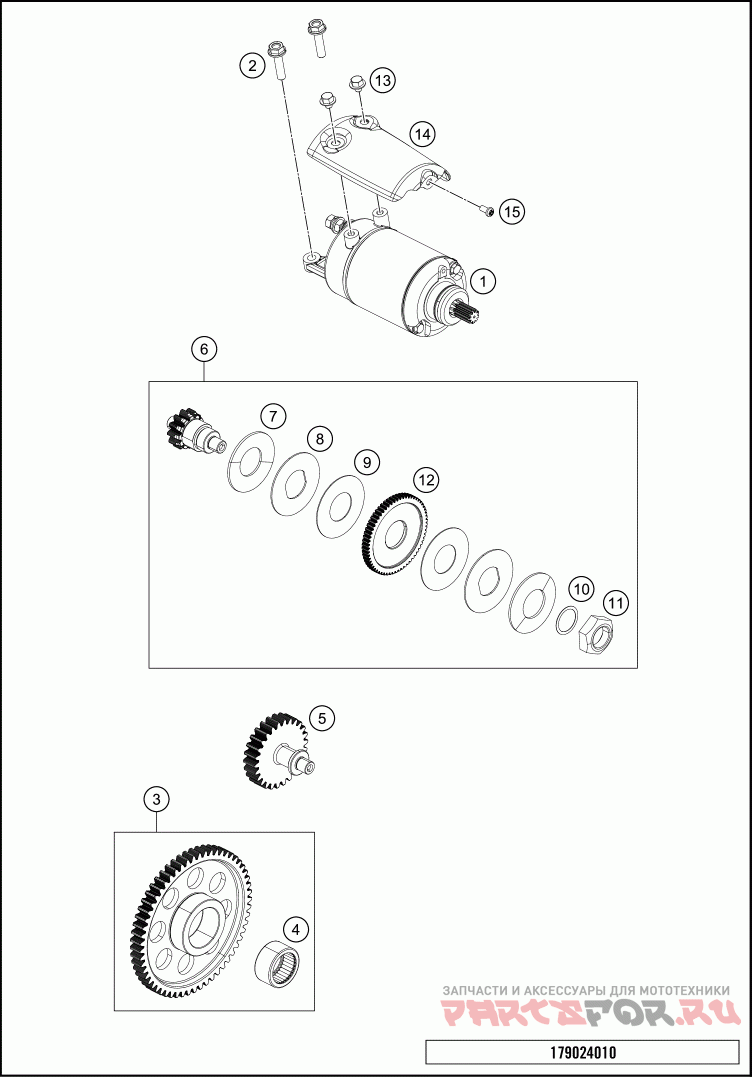 2
13
14
15
1
6
7
8
9
12
10
11
5
3
4
ЗАПЧАСТИ И АКСЕССУАРЫ ДЛЯ МОТОТЕХНИКИ
PARTSFOR.RU
179024010