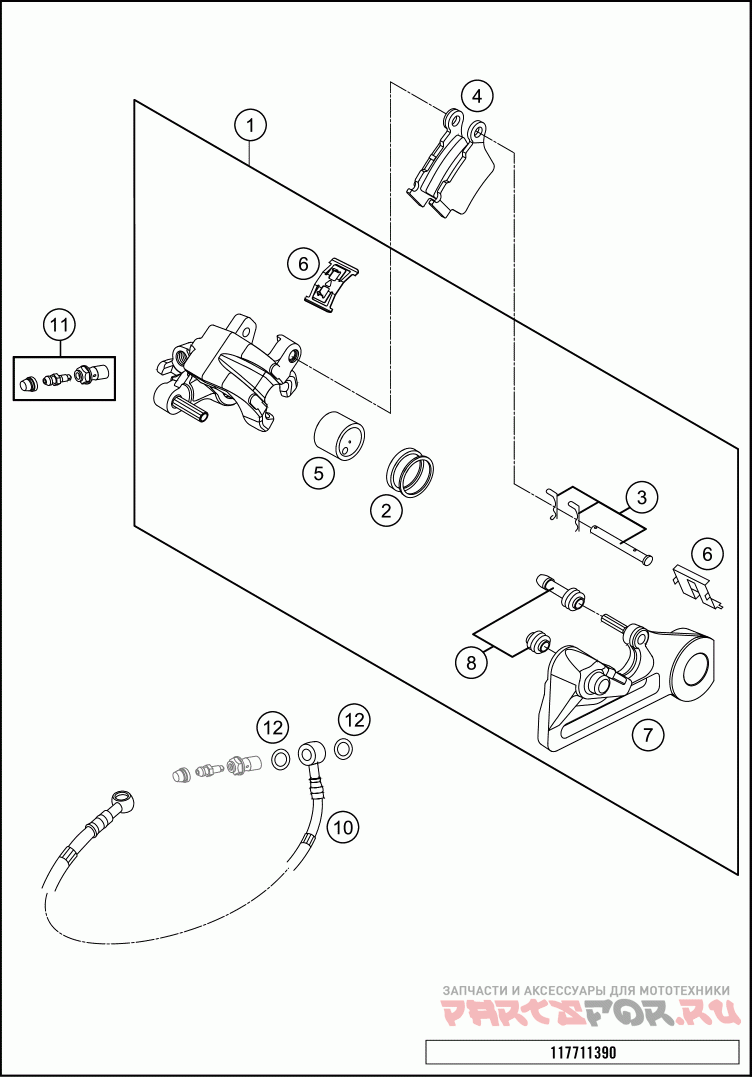 1
4
6
11
5
2
3
6
8
7
12
12
10
ЗАПЧАСТИ И АКСЕССУАРЫ ДЛЯ МОТОТЕХНИКИ
PARTSFOR.RU
117711390