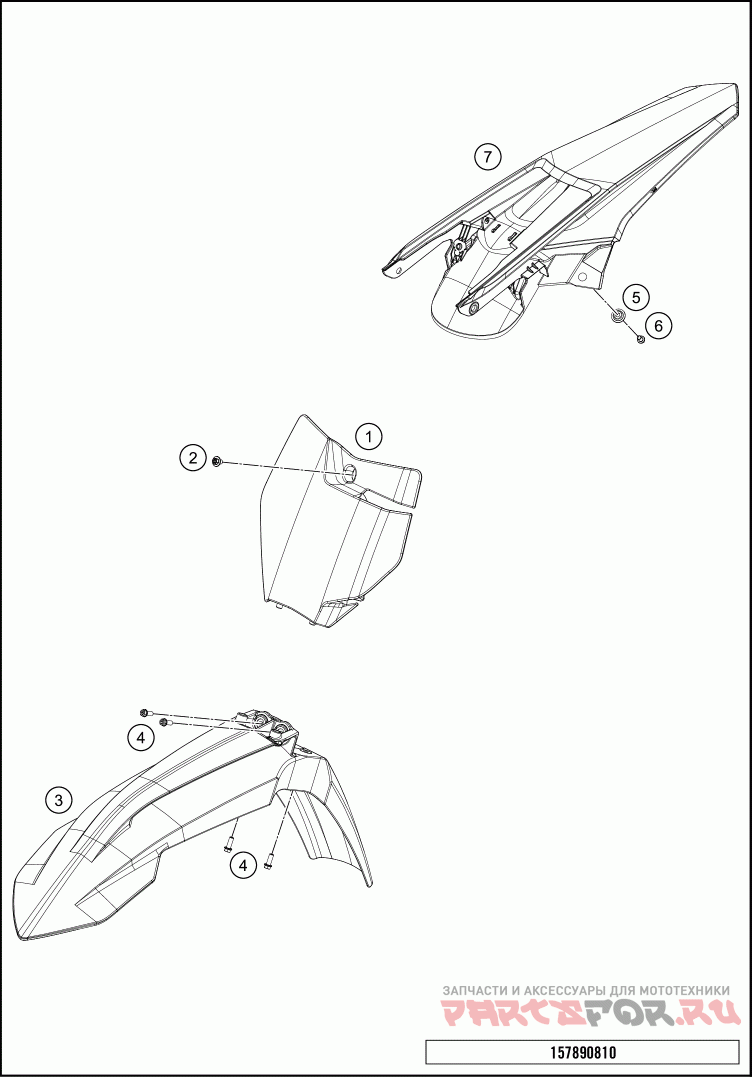 7

5

6

1

2

4

3

4

ЗАПЧАСТИ И АКСЕССУАРЫ ДЛЯ МОТОТЕХНИКИ
PARTSFOR.RU

157890810