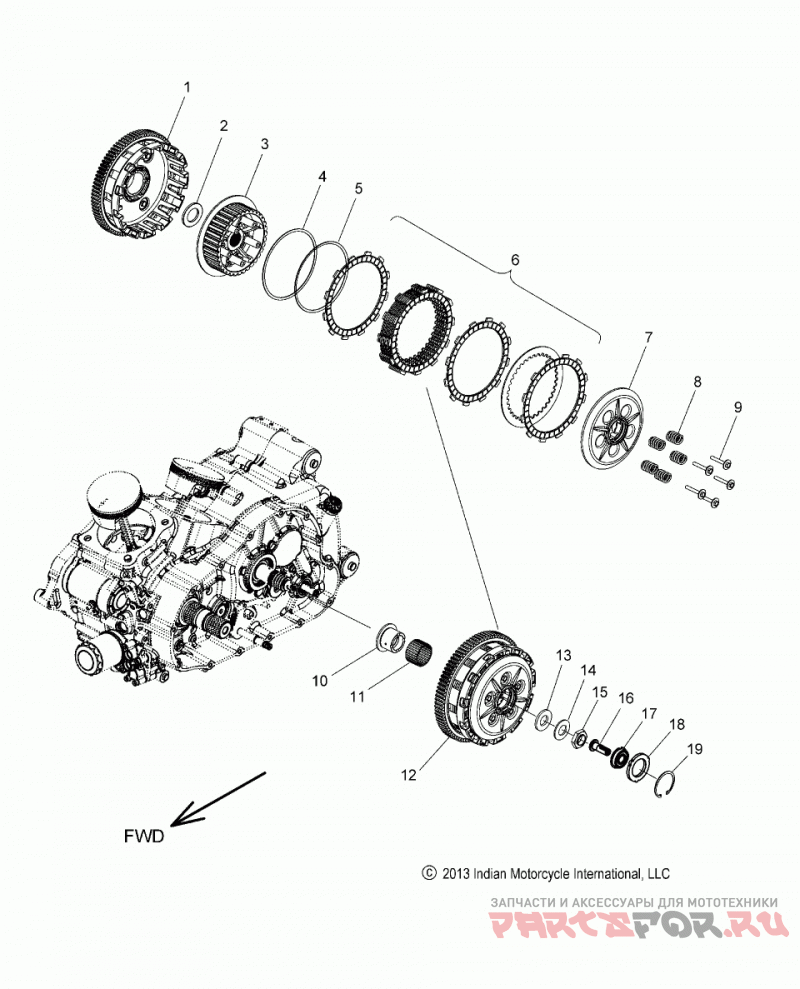 1
2
3
4
5
6
7
8
9
10
11
12
13
14
15
16
17
18
19

FWD

© 2013 Indian Motorcycle International, LLC

ЗАПЧАСТИ И АКСЕССУАРЫ ДЛЯ МОТОТЕХНИКИ
PARTSFOR.RU