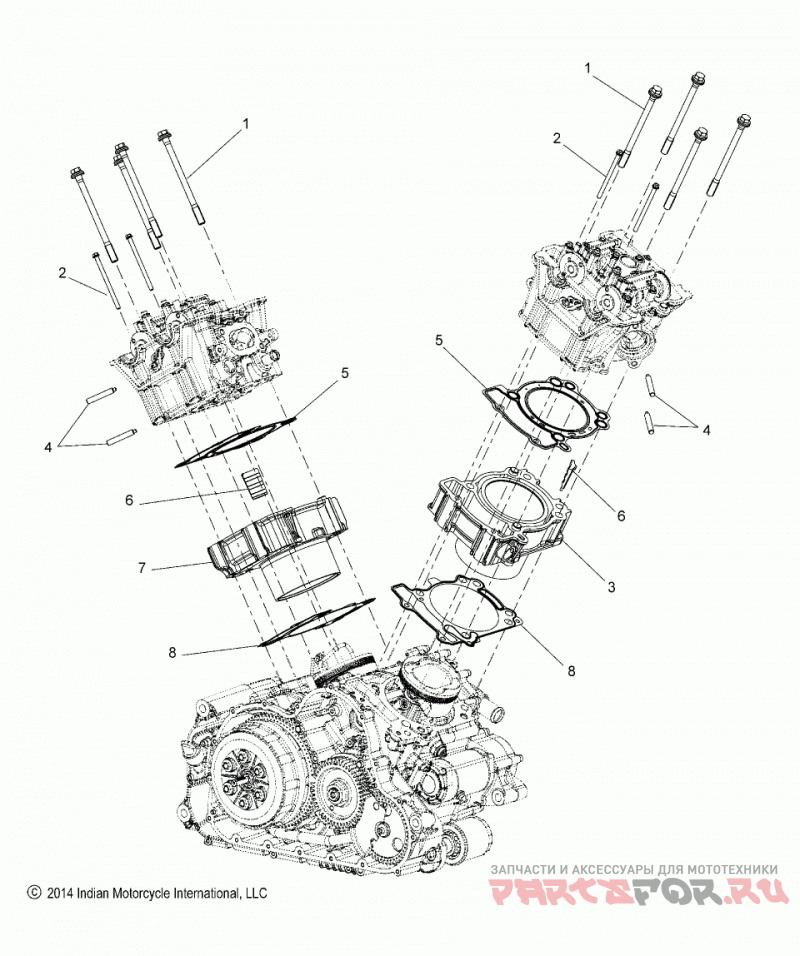 1
1
2
2
5
5
4
4
6
6
7
3
8
8

© 2014 Indian Motorcycle International, LLC

ЗАПЧАСТИ И АКСЕССУАРЫ ДЛЯ МОТОТЕХНИКИ
PARTSFOR.RU