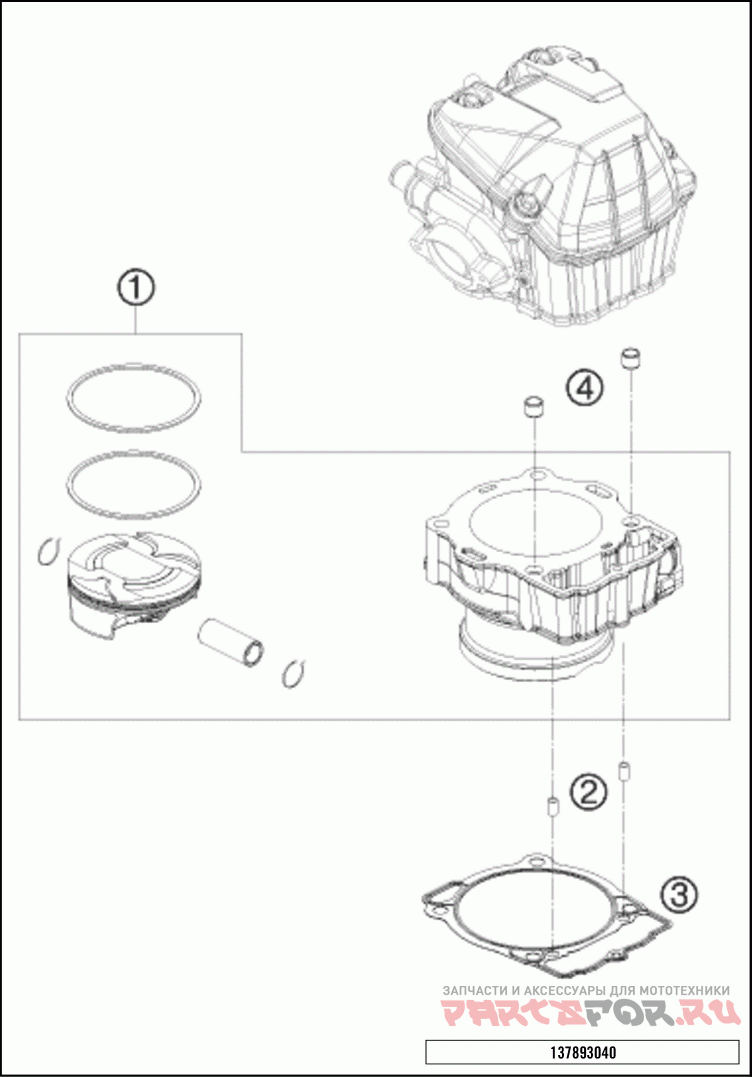 1

4

2

3

ЗАПЧАСТИ И АКСЕССУАРЫ ДЛЯ МОТОТЕХНИКИ
PARTSFOR.RU

137893040