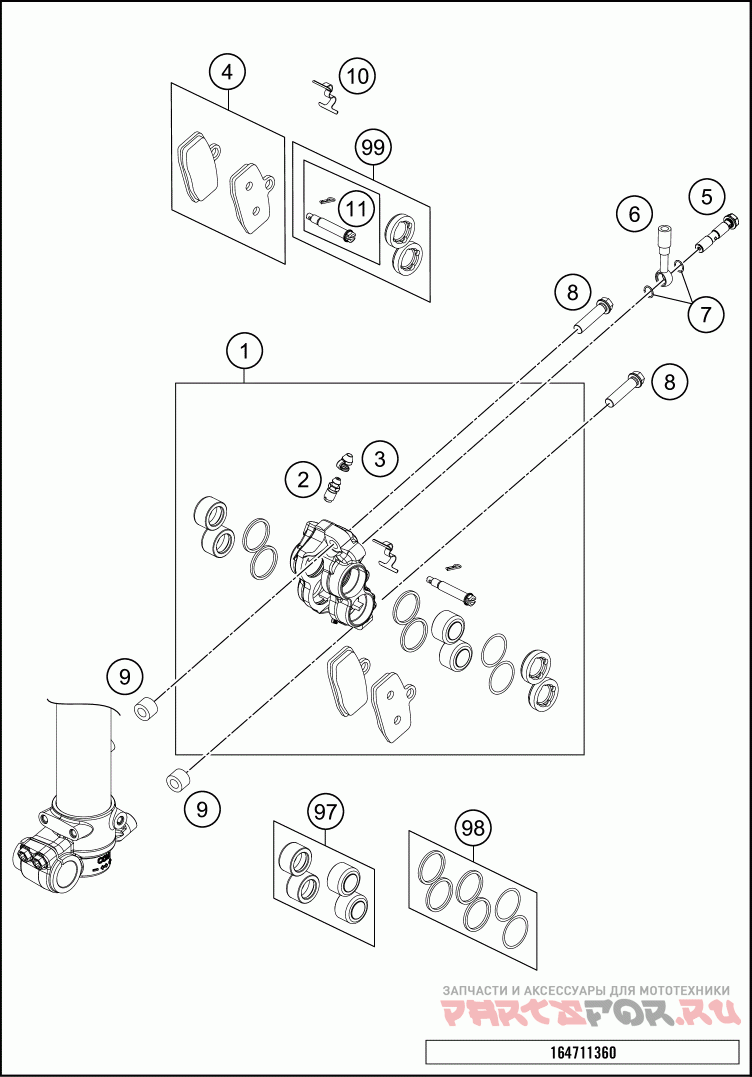 4
10
99
11
6
5
8
7
1
8
3
2
9
9
97
98
ЗАПЧАСТИ И АКСЕССУАРЫ ДЛЯ МОТОТЕХНИКИ
PARTSFOR.RU
164711360