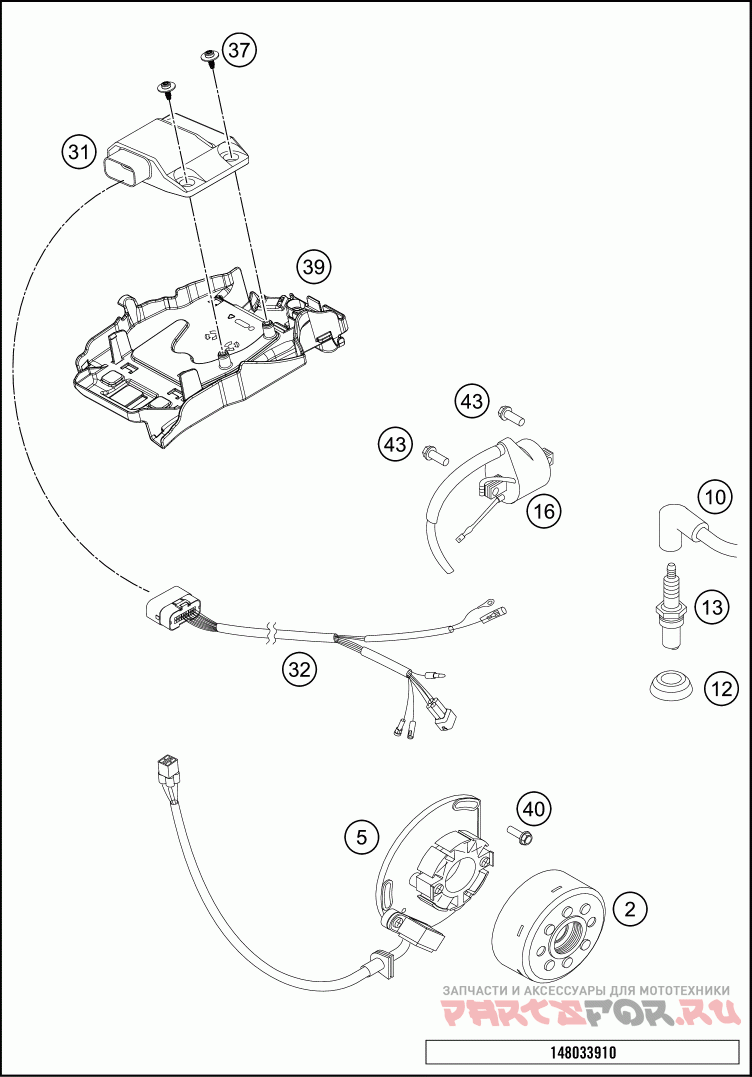 37
31
39
43
43
16
10
13
12
32
40
5
2
ЗАПЧАСТИ И АКСЕССУАРЫ ДЛЯ МОТОТЕХНИКИ
PARTSFOR.RU
148033910