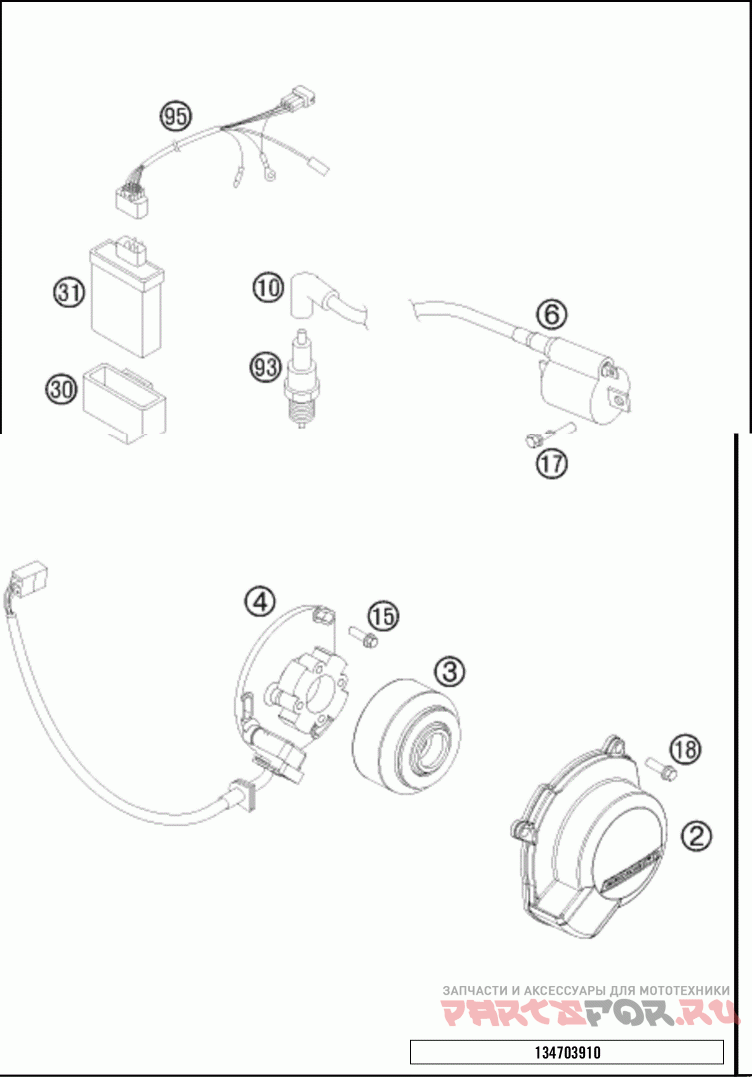 95

31

10

6

93

30

17

4

15

3

18

2

ЗАПЧАСТИ И АКСЕССУАРЫ ДЛЯ МОТОТЕХНИКИ
PARTSFOR.RU

134703910