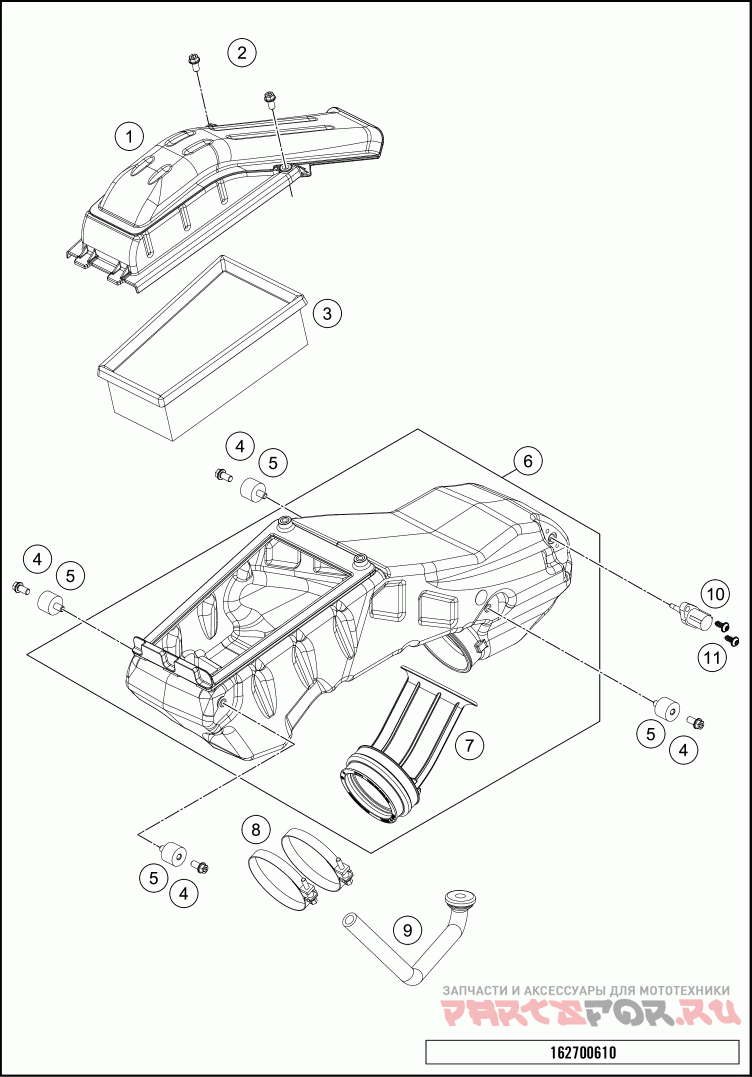 2
1
3
4
5
6
4
5
10
11
5
4
7
8
5
4
9
ЗАПЧАСТИ И АКСЕССУАРЫ ДЛЯ МОТОТЕХНИКИ
PARTSFOR.RU
162700610