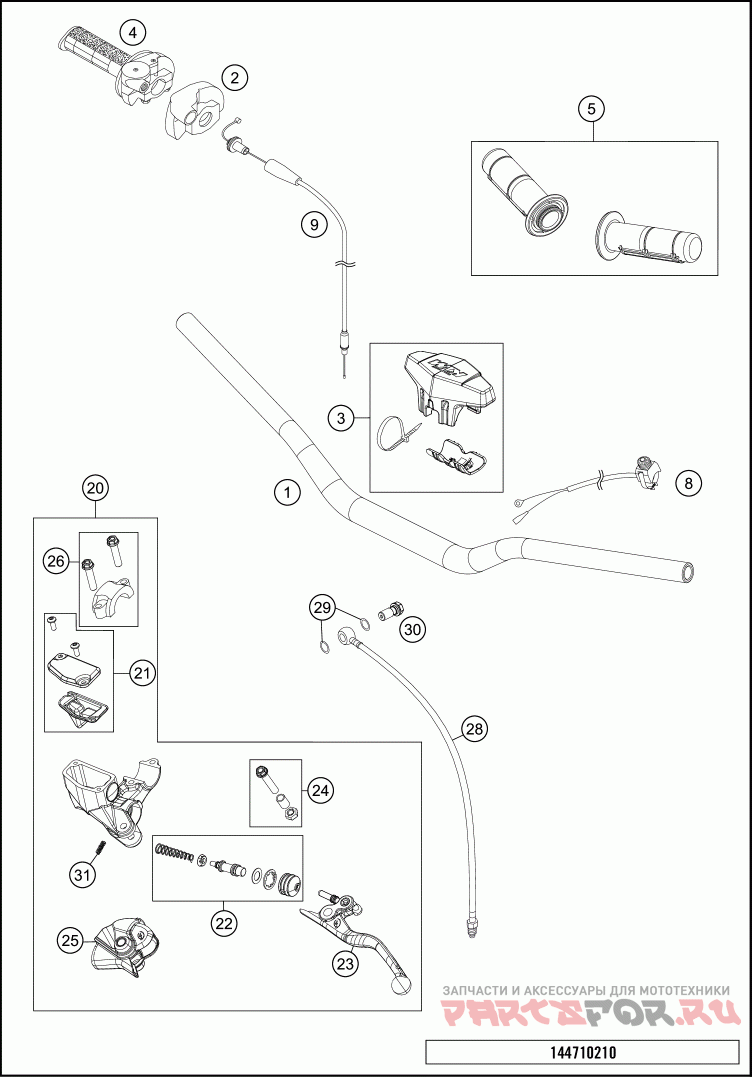 4
2
5
9
3
1
8
20
26
21
29
30
28
24
31
22
25
23
ЗАПЧАСТИ И АКСЕССУАРЫ ДЛЯ МОТОТЕХНИКИ
PARTSFOR.RU
144710210